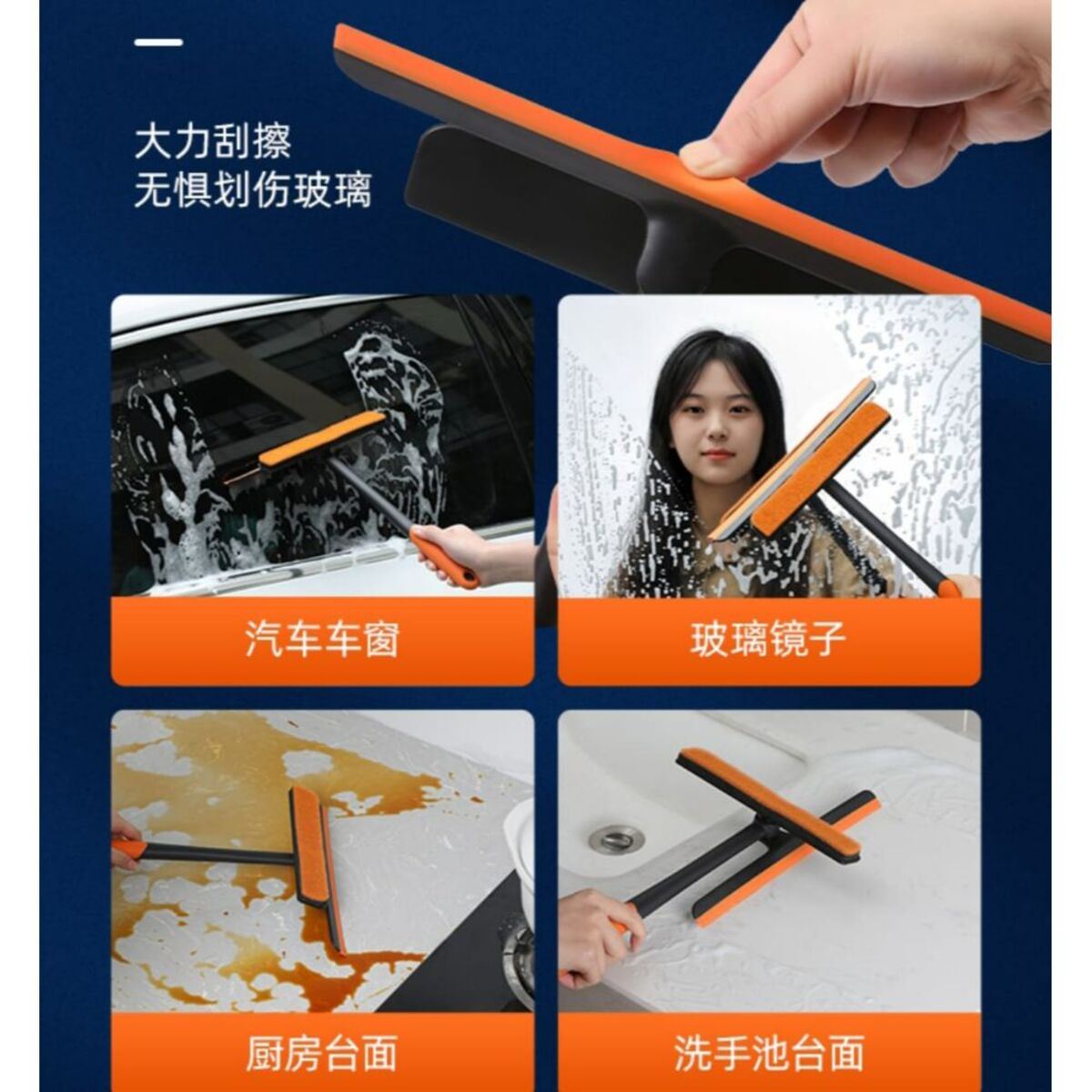 大力刮擦
无惧划伤玻璃

汽车车窗

玻璃镜子

厨房台面

洗手池台面