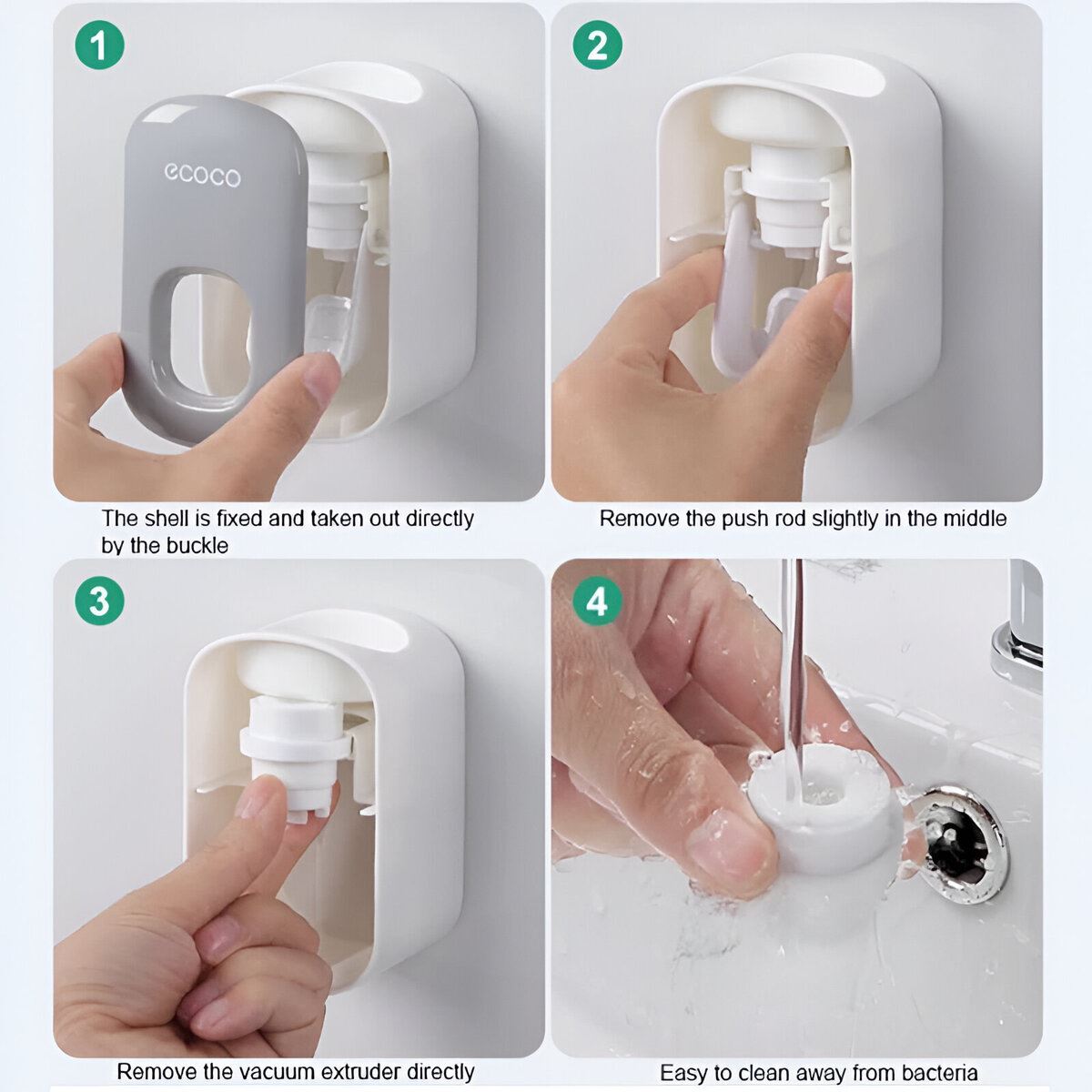 1

ecoco

The shell is fixed and taken out directly by the buckle

2

Remove the push rod slightly in the middle

3

Remove the vacuum extruder directly

4

Easy to clean away from bacteria