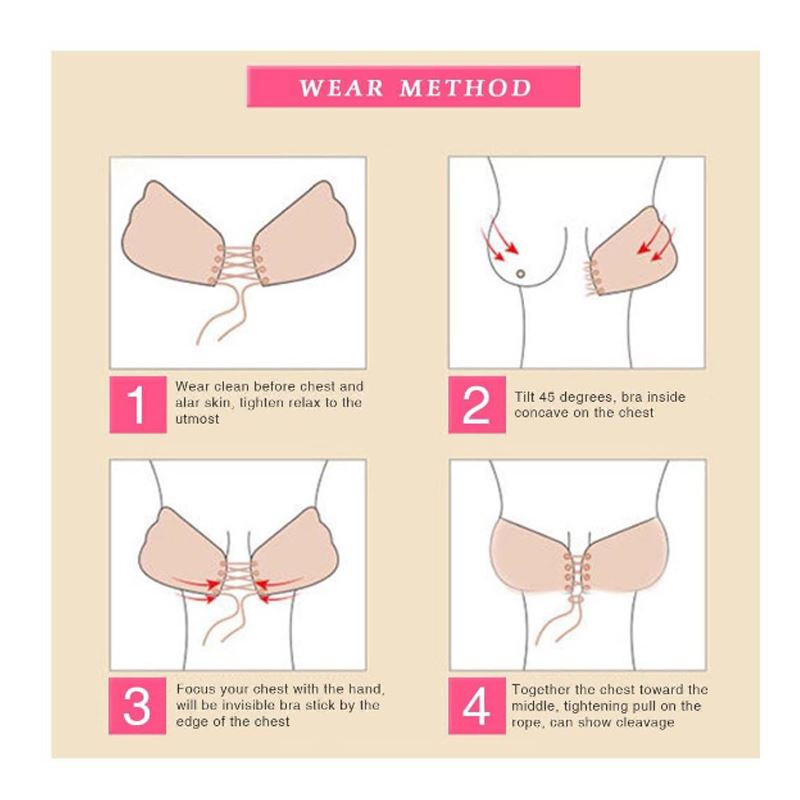 WEAR METHOD

1 Wear clean before chest and alar skin, tighten relax to the utmost

2 Tilt 45 degrees, bra inside concave on the chest

3 Focus your chest with the hand, will be invisible bra stick by the edge of the chest

4 Together the chest toward the middle, tightening pull on the rope, can show cleavage