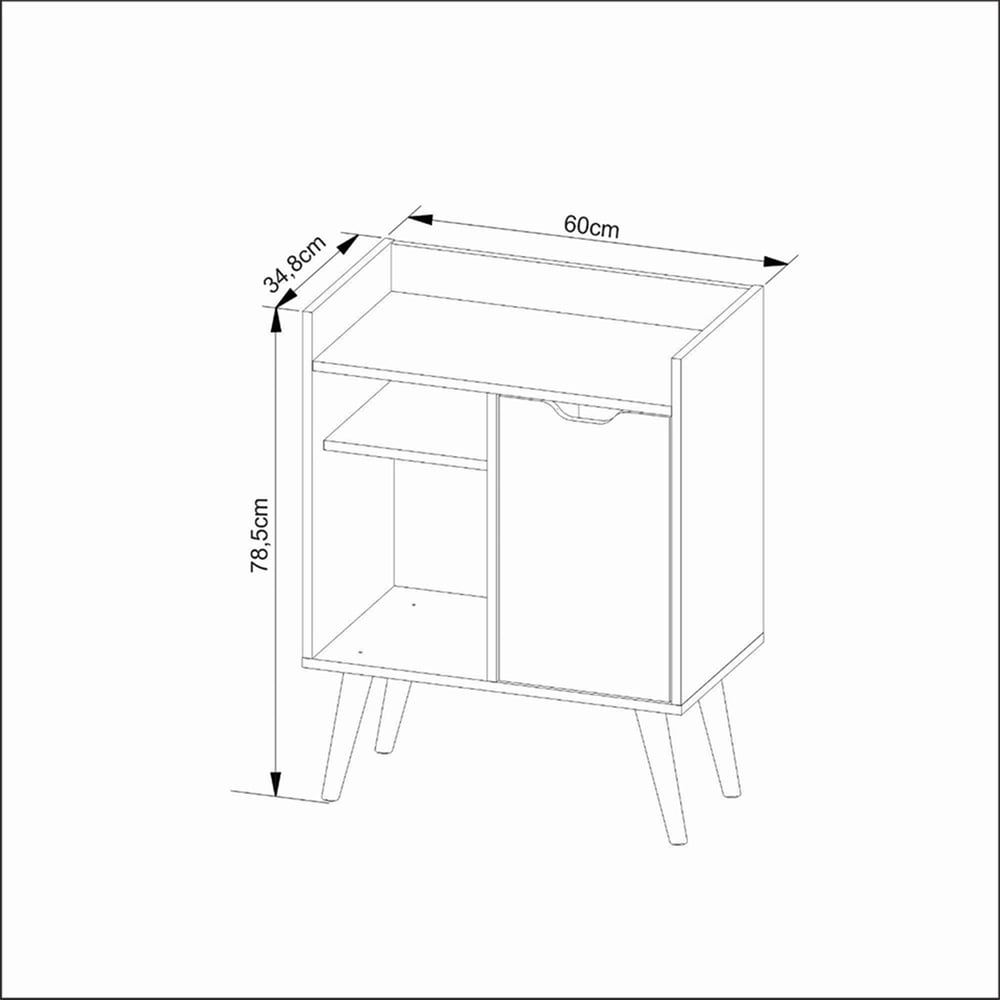 60cm

34,8cm

78,5cm