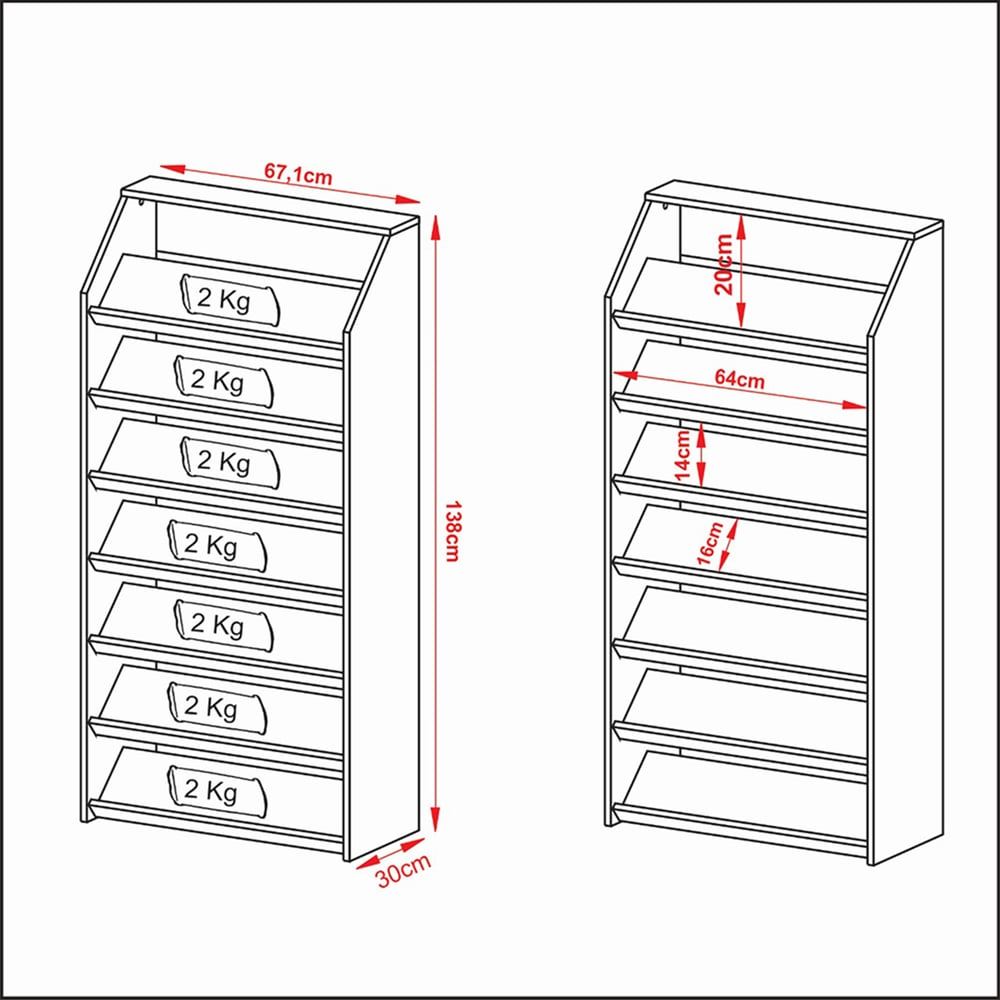 67,1cm

2 Kg

2 Kg

2 Kg

2 Kg

2 Kg

2 Kg

2 Kg

138cm

30cm

20cm

64cm

14cm

16cm