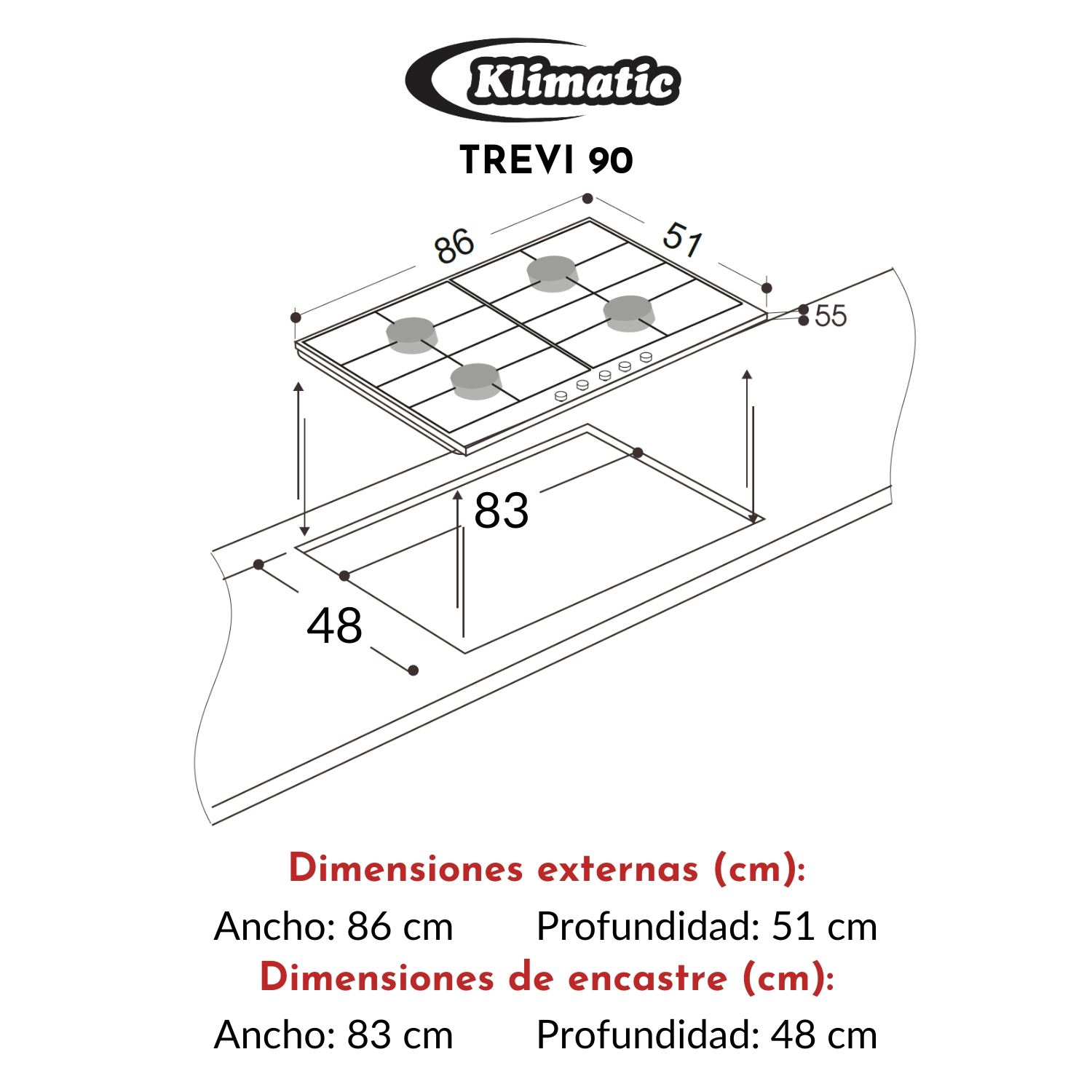 Klimatic

TREVI 90

86

51

55

83

48

Dimensiones externas (cm):

Ancho: 86 cm Profundidad: 51 cm

Dimensiones de encastre (cm):

Ancho: 83 cm Profundidad: 48 cm