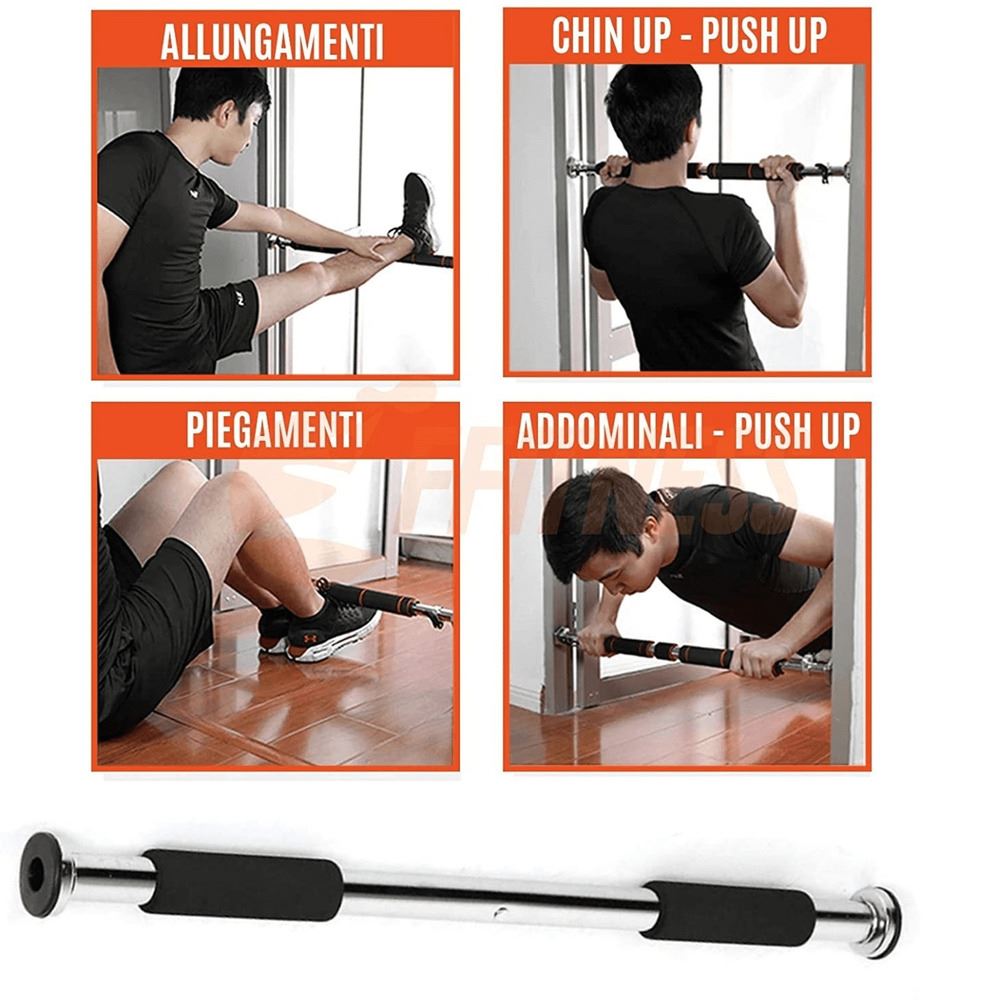 ALLUNGAMENTI

CHIN UP - PUSH UP

PIEGAMENTI

ADDOMINALI - PUSH UP

FITNESS