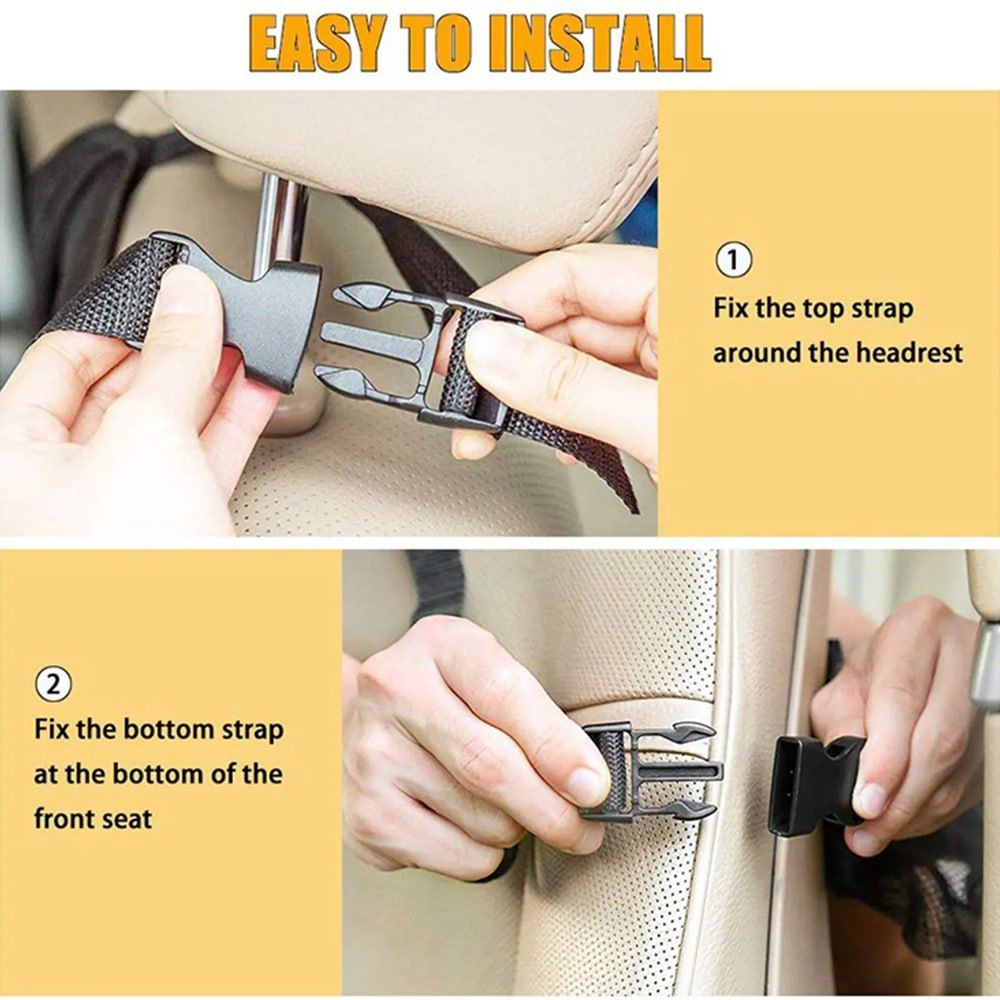 EASY TO INSTALL

①
Fix the top strap around the headrest

②
Fix the bottom strap at the bottom of the front seat