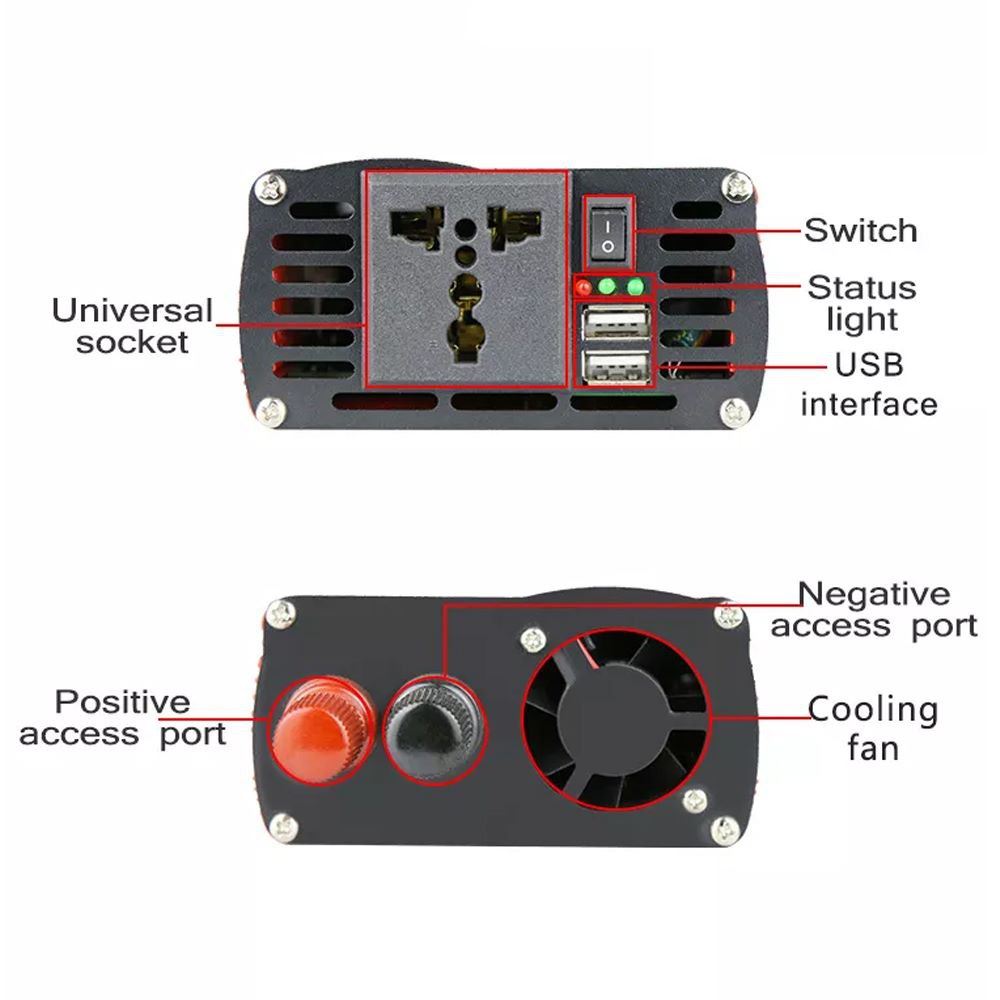 Universal socket

Switch

Status light

USB interface

Negative access port

Positive access port

Cooling fan