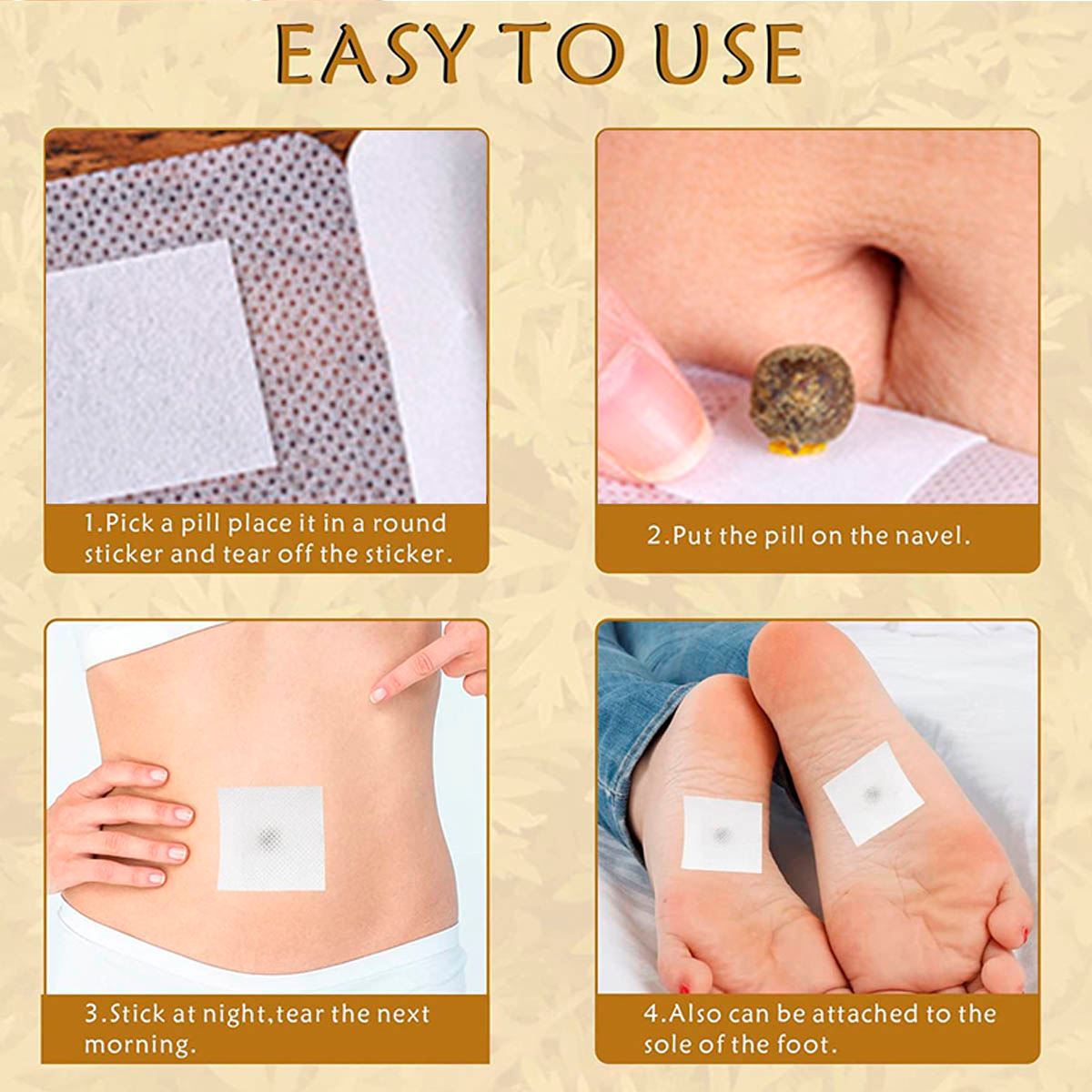 EASY TO USE

1.Pick a pill place it in a round sticker and tear off the sticker.

2.Put the pill on the navel.

3.Stick at night,tear the next morning.

4.Also can be attached to the sole of the foot.