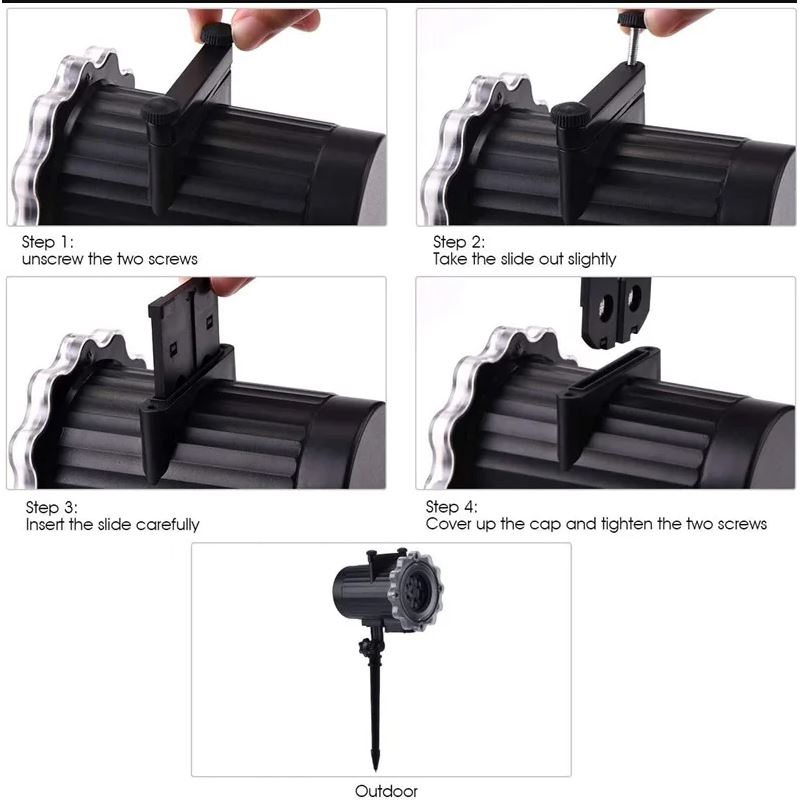 Step 1:
unscrew the two screws

Step 2:
Take the slide out slightly

Step 3:
Insert the slide carefully

Step 4:
Cover up the cap and tighten the two screws

Outdoor