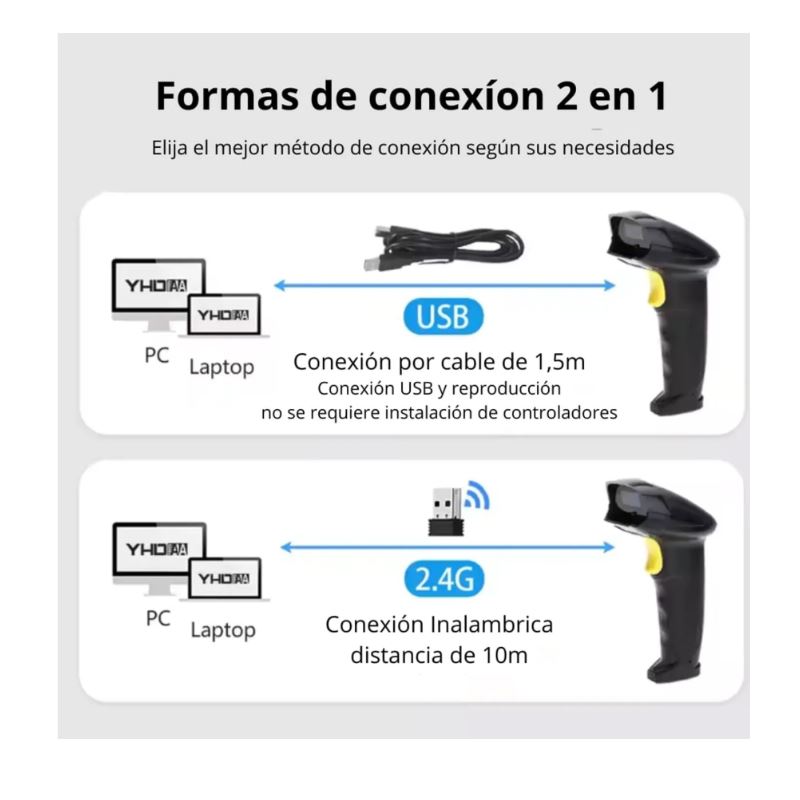 Formas de conexíon 2 en 1

Elija el mejor método de conexión según sus necesidades

YHDAA
YHDAA
PC
Laptop

USB

Conexión por cable de 1,5m
Conexión USB y reproducción
no se requiere instalación de controladores

YHDAA
YHDAA
PC
Laptop

2.4G

Conexión Inalambrica
distancia de 10m