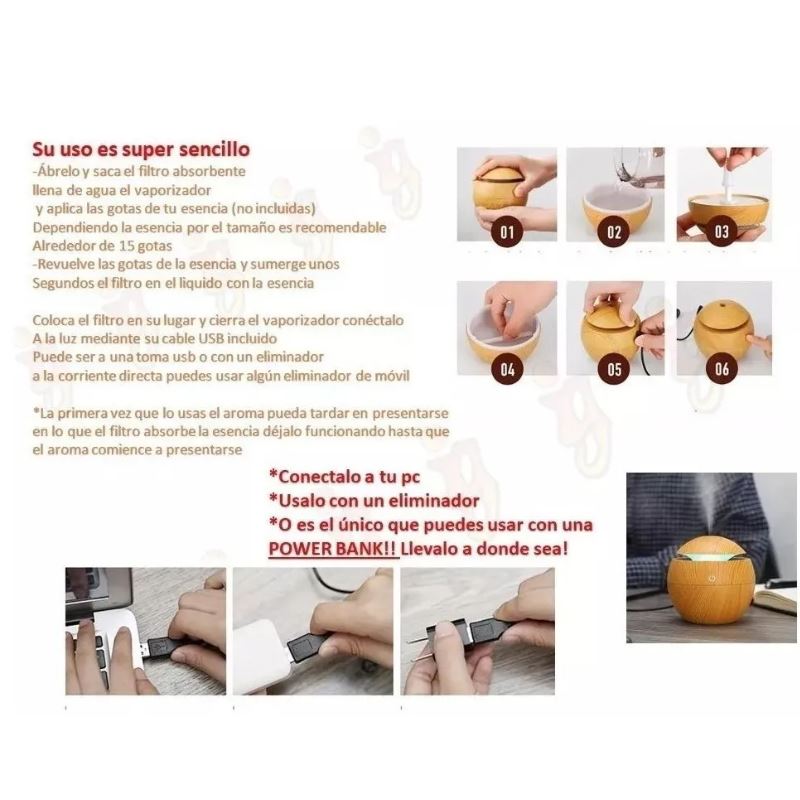 Su uso es super sencillo
-Ábrelo y saca el filtro absorbente
llena de agua el vaporizador
y aplica las gotas de tu esencia (no incluidas)
Dependiendo la esencia por el tamaño es recomendable
Alrededor de 15 gotas
-Revuelve las gotas de la esencia y sumerge unos
Segundos el filtro en el liquido con la esencia

Coloca el filtro en su lugar y cierra el vaporizador conéctalo
A la luz mediante su cable USB incluido
Puede ser a una toma usb o con un eliminador
a la corriente directa puedes usar algún eliminador de móvil

*La primera vez que lo usas el aroma pueda tardar en presentarse
en lo que el filtro absorbe la esencia déjalo funcionando hasta que
el aroma comience a presentarse

01 02 03
04 05 06

*Conectalo a tu pc
*Usalo con un eliminador
*O es el único que puedes usar con una
POWER BANK!! Llevalo a donde sea!