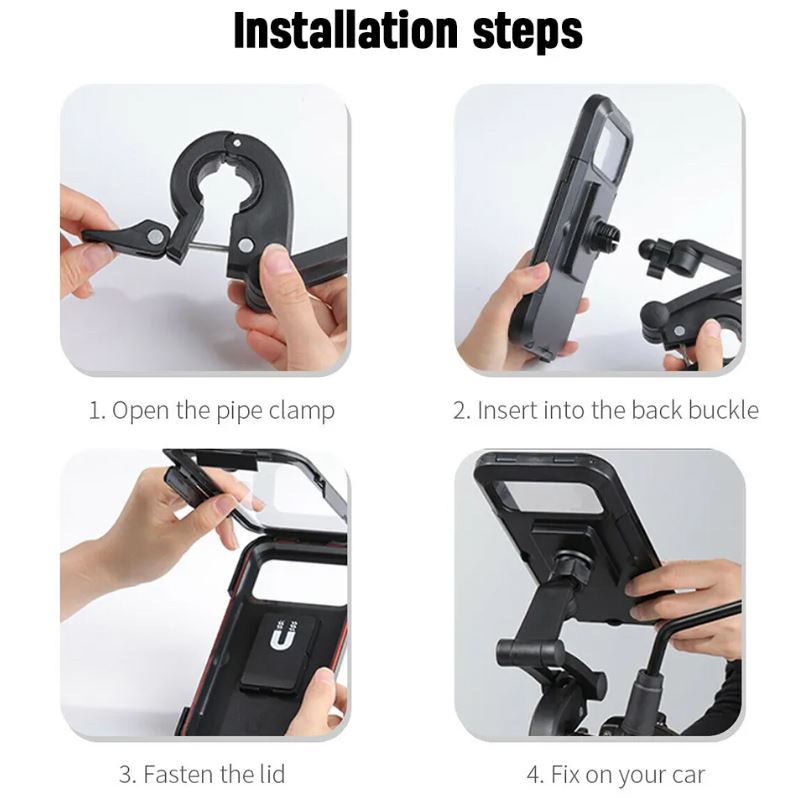 Installation steps

1. Open the pipe clamp

2. Insert into the back buckle

3. Fasten the lid

4. Fix on your car