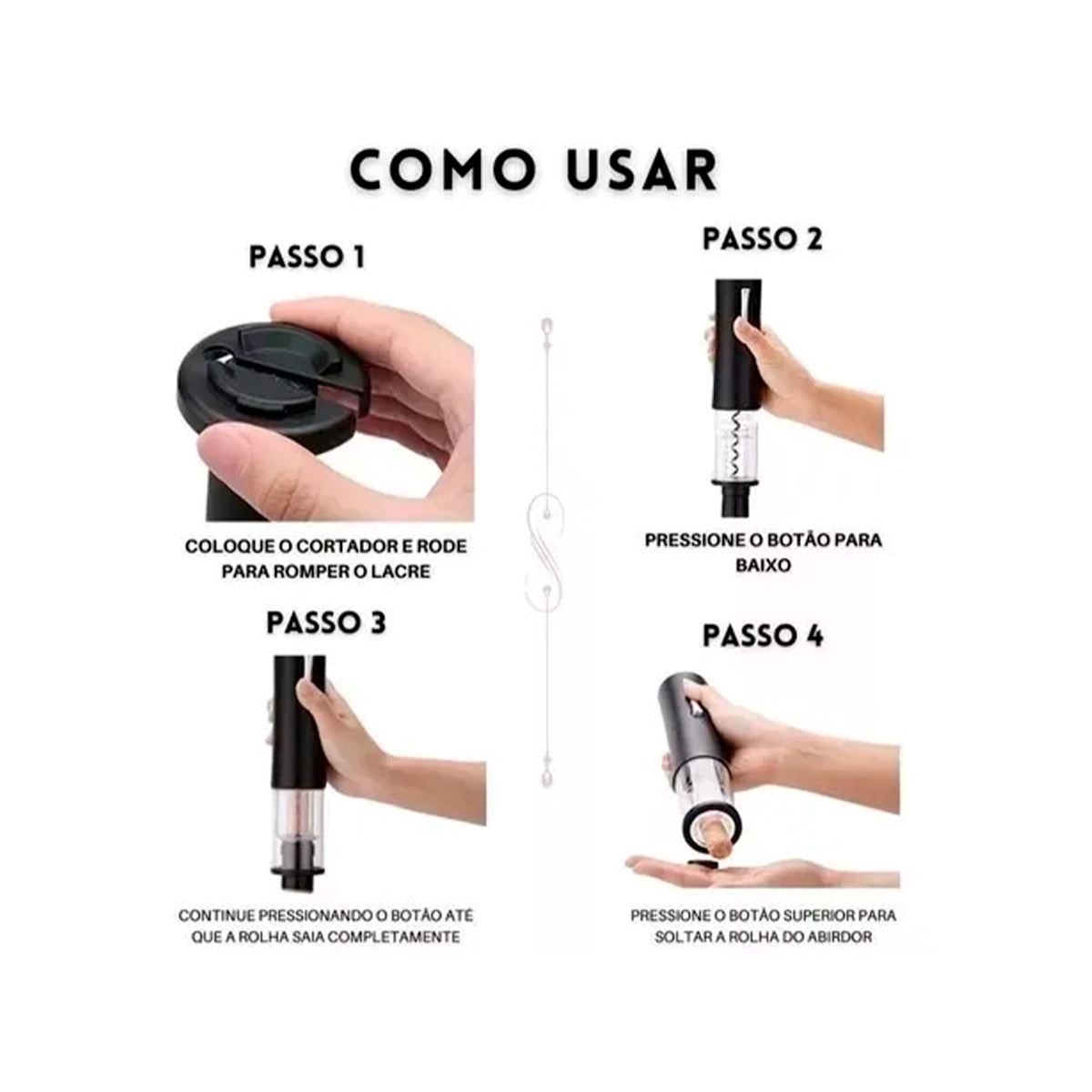 COMO USAR

PASSO 1

COLOQUE O CORTADOR E RODE PARA ROMPER O LACRE

PASSO 2

PRESSIONE O BOTÃO PARA BAIXO

PASSO 3

CONTINUE PRESSIONANDO O BOTÃO ATÉ QUE A ROLHA SAIA COMPLETAMENTE

PASSO 4

PRESSIONE O BOTÃO SUPERIOR PARA SOLTAR A ROLHA DO ABIRDOR