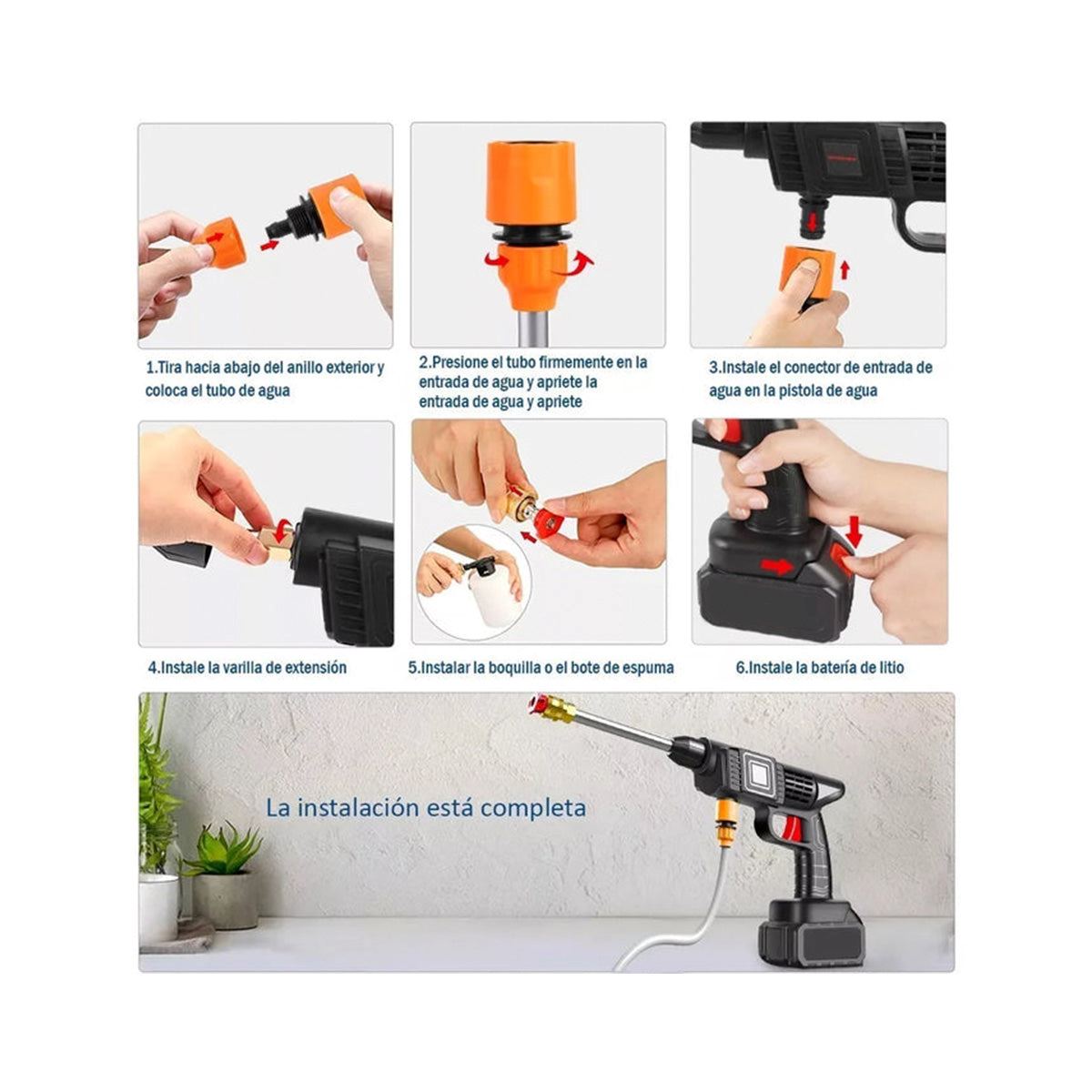 1.Tira hacia abajo del anillo exterior y coloca el tubo de agua

2.Presione el tubo firmemente en la entrada de agua y apriete la entrada de agua y apriete

3.Instale el conector de entrada de agua en la pistola de agua

4.Instale la varilla de extensión

5.Instalar la boquilla o el bote de espuma

6.Instale la batería de litio

La instalación está completa