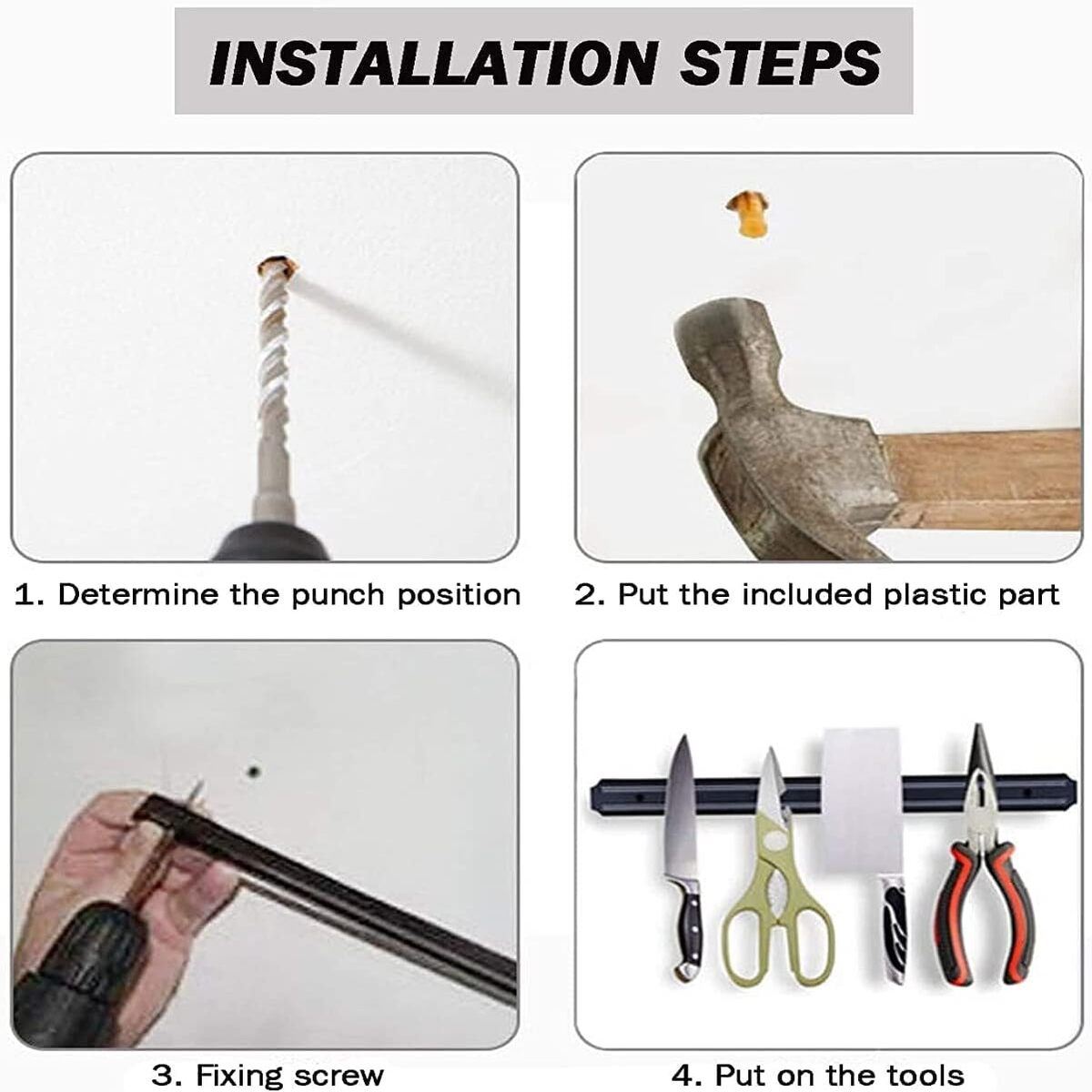 INSTALLATION STEPS

1. Determine the punch position

2. Put the included plastic part

3. Fixing screw

4. Put on the tools