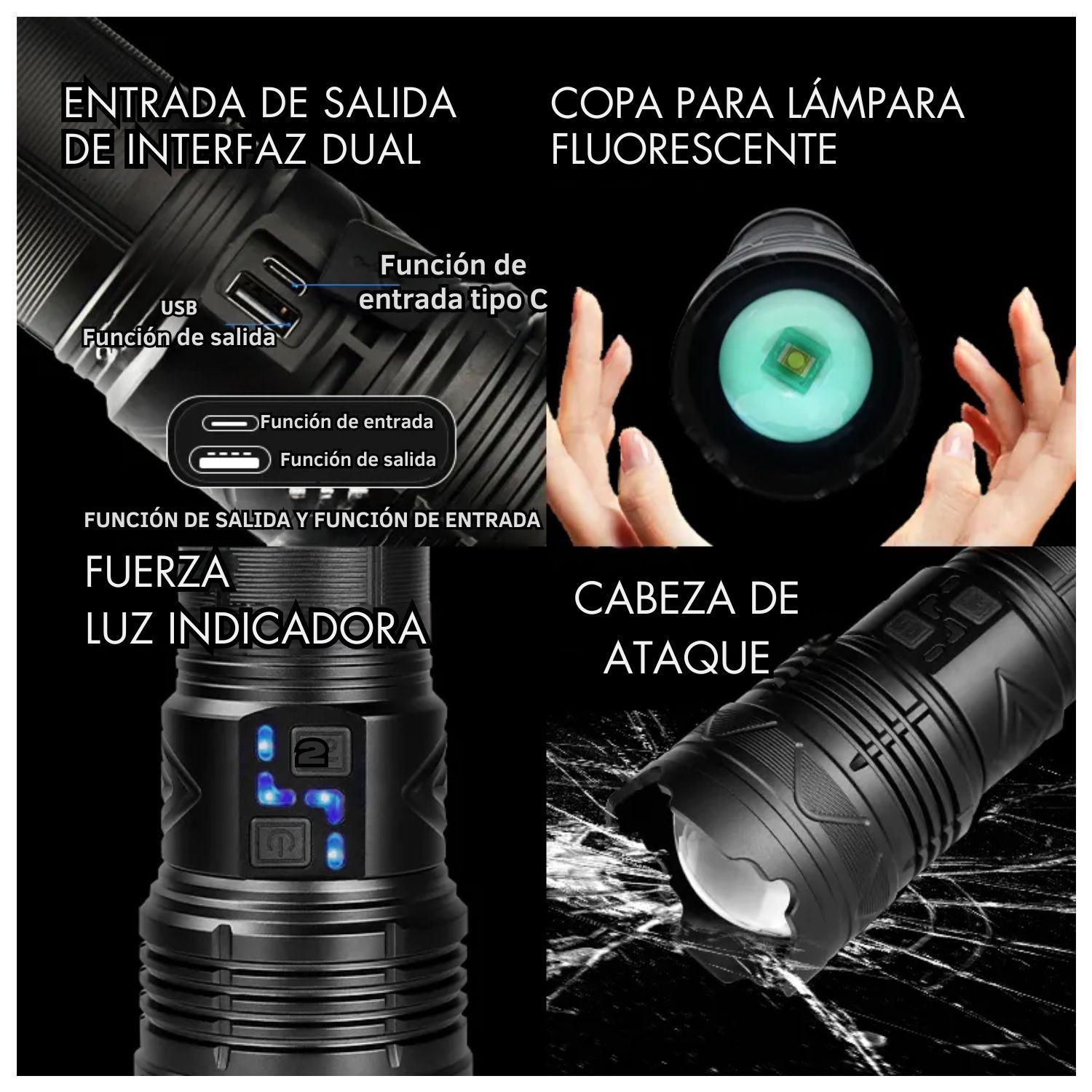 ENTRADA DE SALIDA DE INTERFAZ DUAL

Función de entrada tipo C

USB
Función de salida

Función de entrada
Función de salida

FUNCIÓN DE SALIDA Y FUNCIÓN DE ENTRADA

COPA PARA LÁMPARA FLUORESCENTE

FUERZA
LUZ INDICADORA

2

CABEZA DE ATAQUE