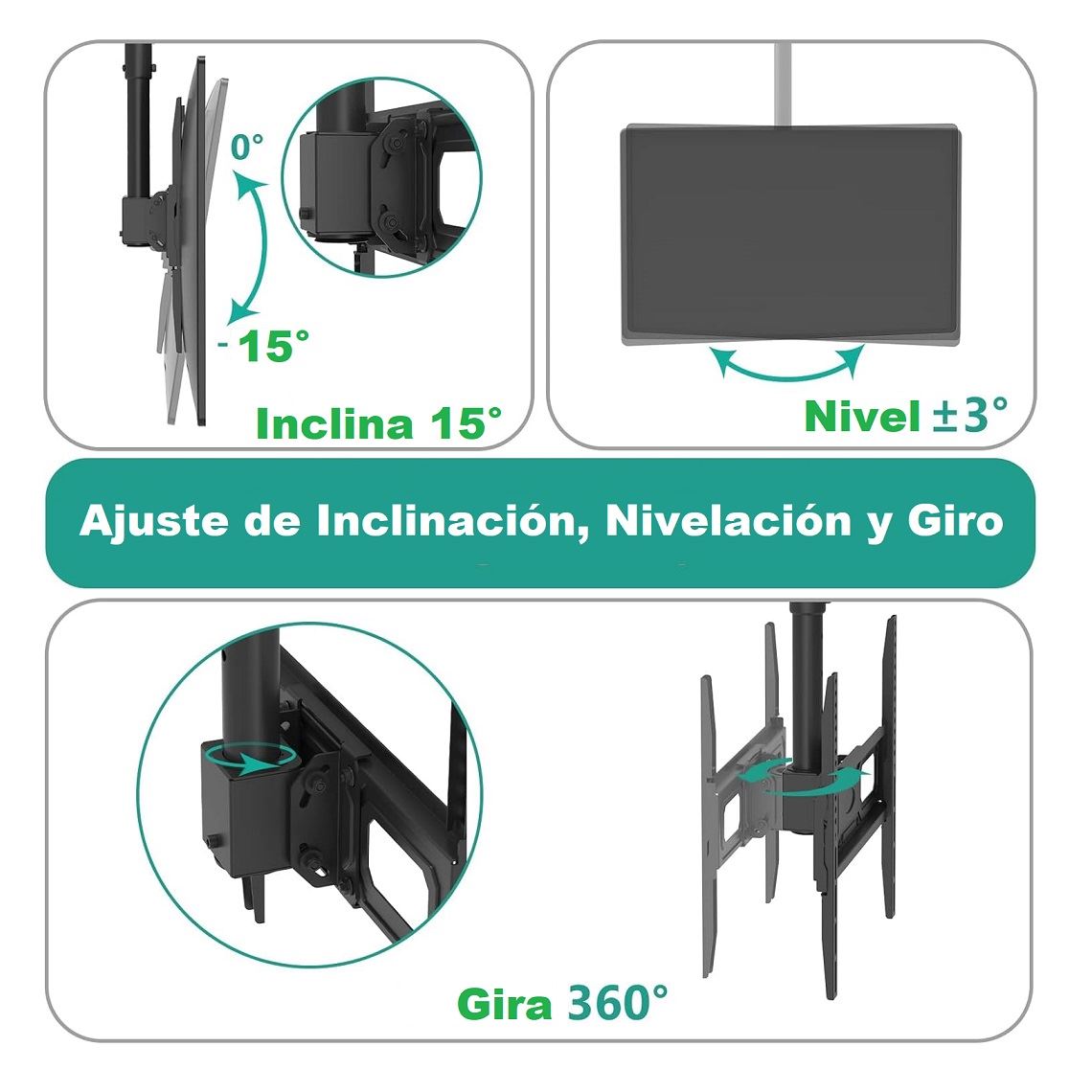 0°

-15°

Inclina 15°

Nivel ±3°

Ajuste de Inclinación, Nivelación y Giro

Gira 360°