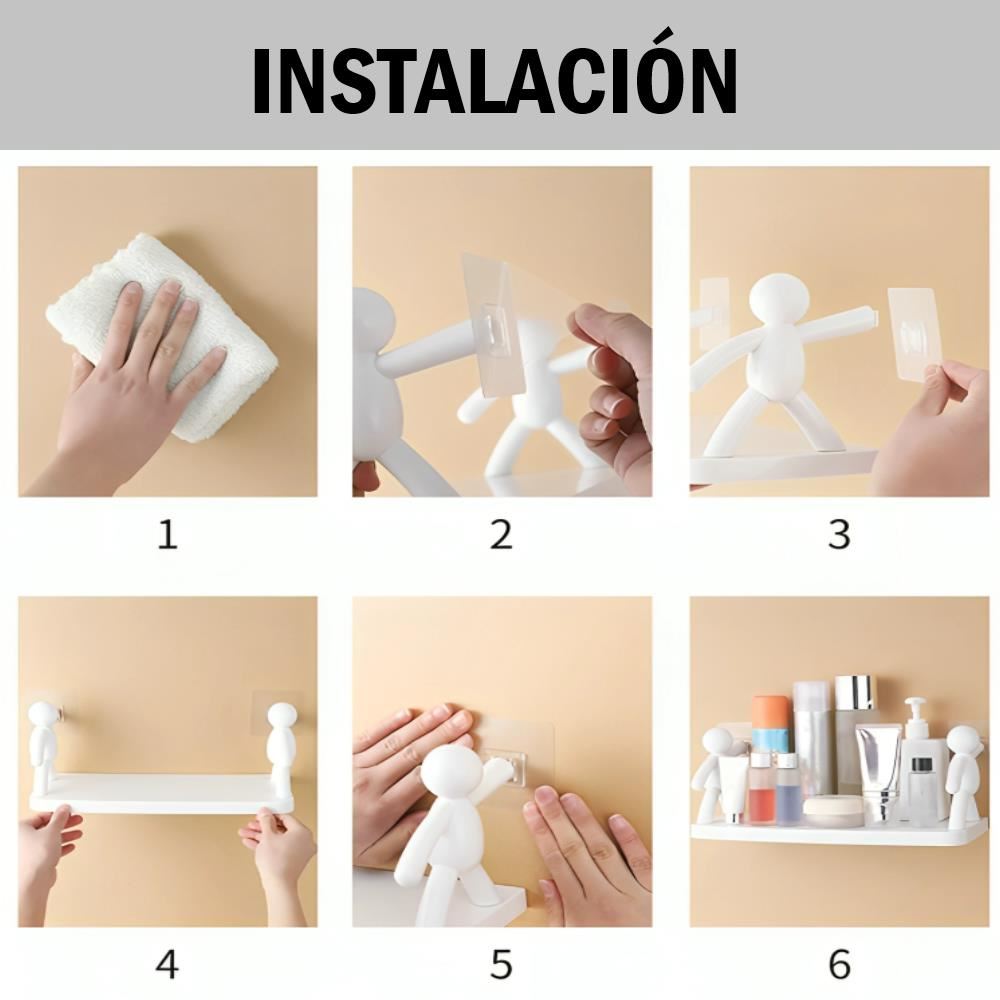 INSTALACIÓN

1

2

3

4

5

6