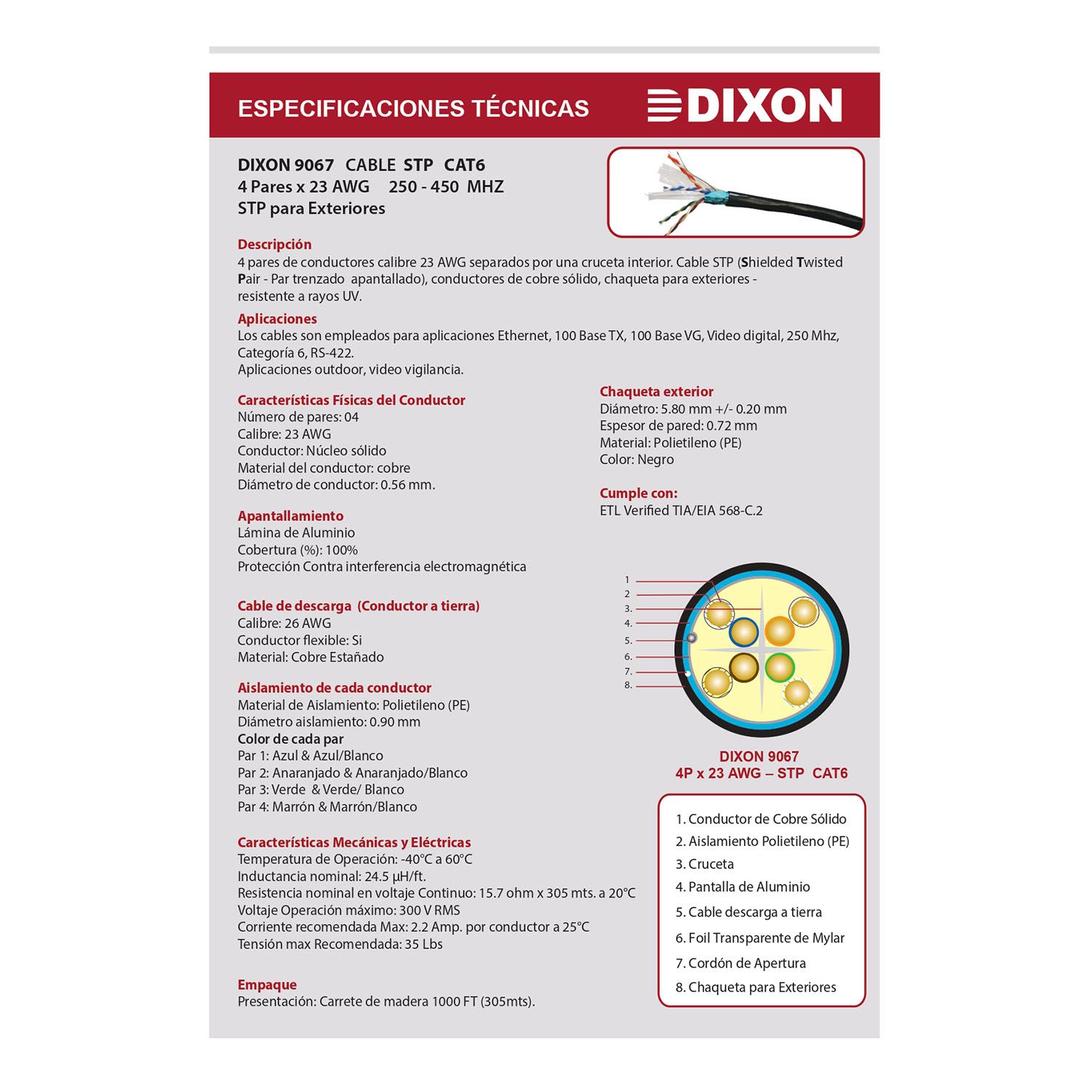 ESPECIFICACIONES TÉCNICAS

DIXON

DIXON 9067 CABLE STP CAT6
4 Pares x 23 AWG 250 - 450 MHZ
STP para Exteriores

Descripción
4 pares de conductores calibre 23 AWG separados por una cruceta interior. Cable STP (Shielded Twisted Pair - Par trenzado apantallado), conductores de cobre sólido, chaqueta para exteriores - resistente a rayos UV.

Aplicaciones
Los cables son empleados para aplicaciones Ethernet, 100 Base TX, 100 Base VG, Video digital, 250 Mhz, Categoría 6, RS-422.
Aplicaciones outdoor, video vigilancia.

Características Físicas del Conductor
Número de pares: 04
Calibre: 23 AWG
Conductor: Núcleo sólido
Material del conductor: cobre
Diámetro de conductor: 0.56 mm.

Apantallamiento
Lámina de Aluminio
Cobertura (%): 100%
Protección Contra interferencia electromagnética

Cable de descarga (Conductor a tierra)
Calibre: 26 AWG
Conductor flexible: Si
Material: Cobre Estañado

Aislamiento de cada conductor
Material de Aislamiento: Polietileno (PE)
Diámetro aislamiento: 0.90 mm
Color de cada par
Par 1: Azul & Azul/Blanco
Par 2: Anaranjado & Anaranjado/Blanco
Par 3: Verde & Verde/ Blanco
Par 4: Marrón & Marrón/Blanco

Características Mecánicas y Eléctricas
Temperatura de Operación: -40°C a 60°C
Inductancia nominal: 24.5 µH/ft.
Resistencia nominal en voltaje Continuo: 15.7 ohm x 305 mts. a 20°C
Voltaje Operación máximo: 300 V RMS
Corriente recomendada Max: 2.2 Amp. por conductor a 25°C
Tensión max Recomendada: 35 Lbs

Empaque
Presentación: Carrete de madera 1000 FT (305mts).

Chaqueta exterior
Diámetro: 5.80 mm +/- 0.20 mm
Espesor de pared: 0.72 mm
Material: Polietileno (PE)
Color: Negro

Cumple con:
ETL Verified TIA/EIA 568-C.2

1
2
3.
4.
5.
6.
7.
8.

DIXON 9067
4P x 23 AWG – STP CAT6

1. Conductor de Cobre Sólido
2. Aislamiento Polietileno (PE)
3. Cruceta
4. Pantalla de Aluminio
5. Cable descarga a tierra
6. Foil Transparente de Mylar
7. Cordón de Apertura
8. Chaqueta para Exteriores