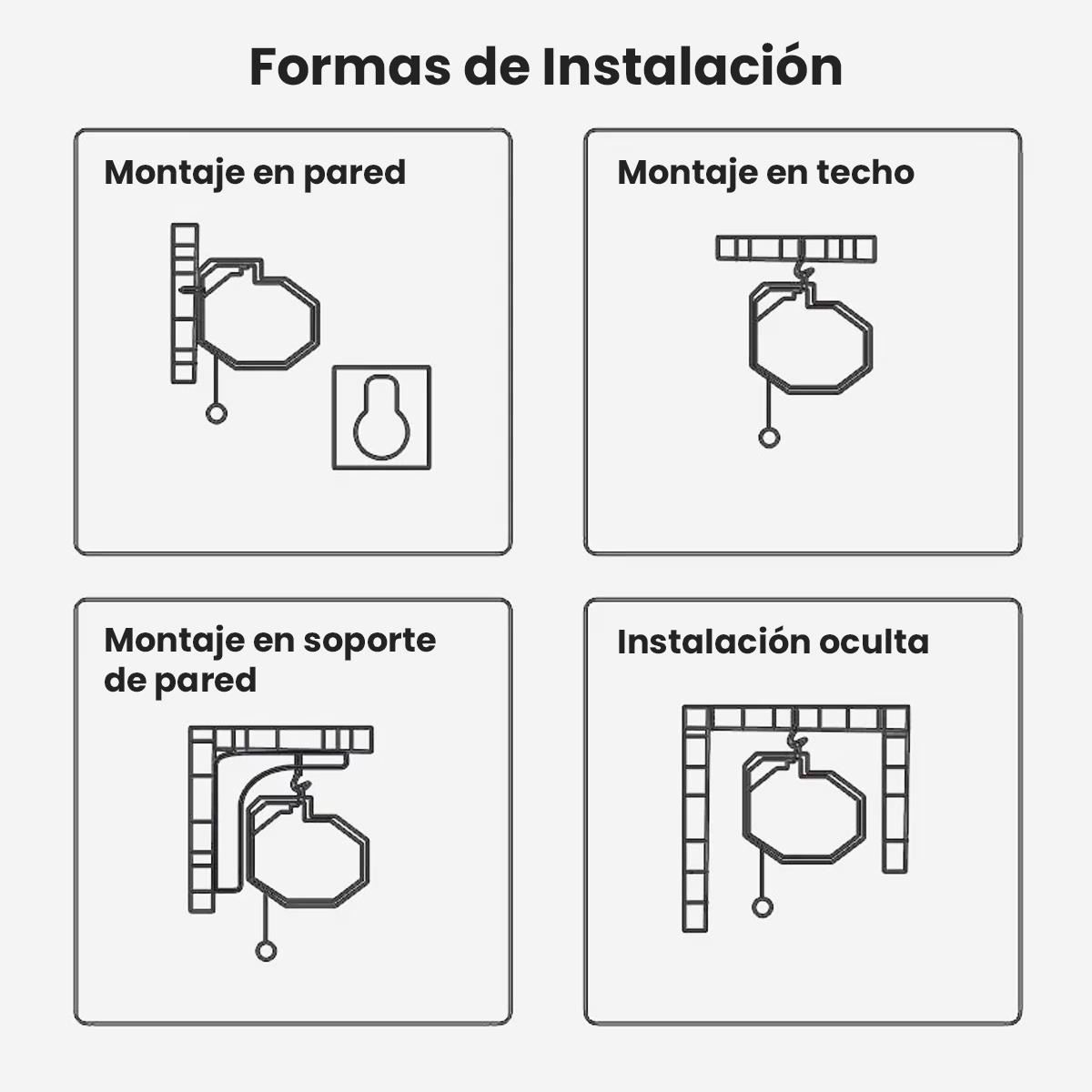 Formas de Instalación

Montaje en pared

Montaje en techo

Montaje en soporte de pared

Instalación oculta