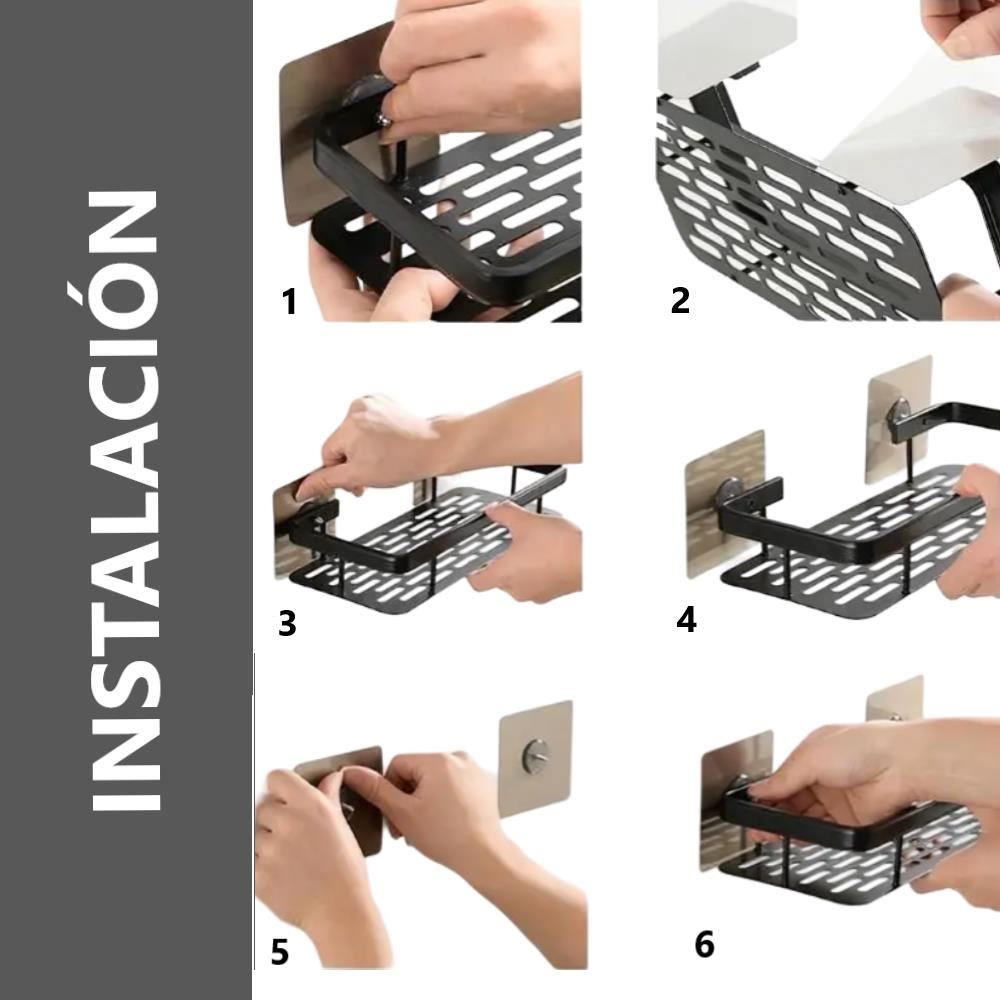 INSTALACIÓN

1

2

3

4

5

6