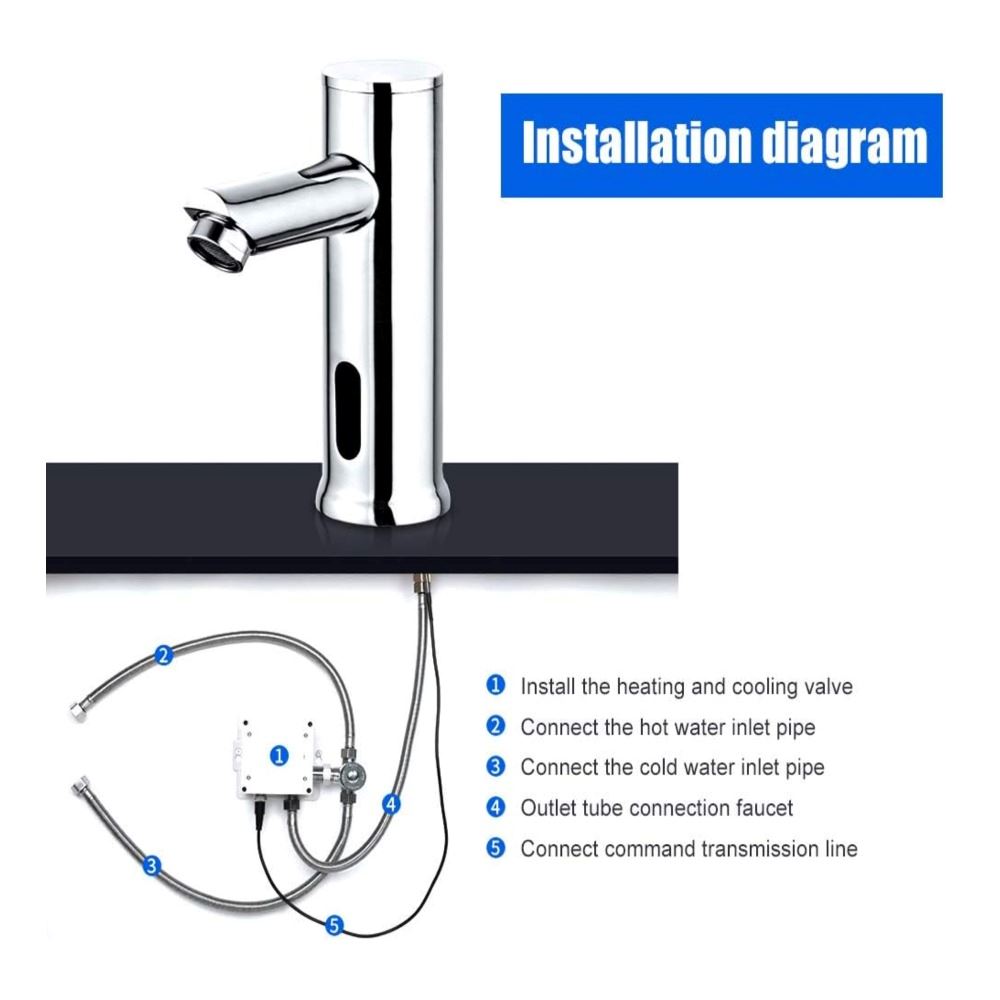 Installation diagram

2

1

4

3

5

1 Install the heating and cooling valve
2 Connect the hot water inlet pipe
3 Connect the cold water inlet pipe
4 Outlet tube connection faucet
5 Connect command transmission line