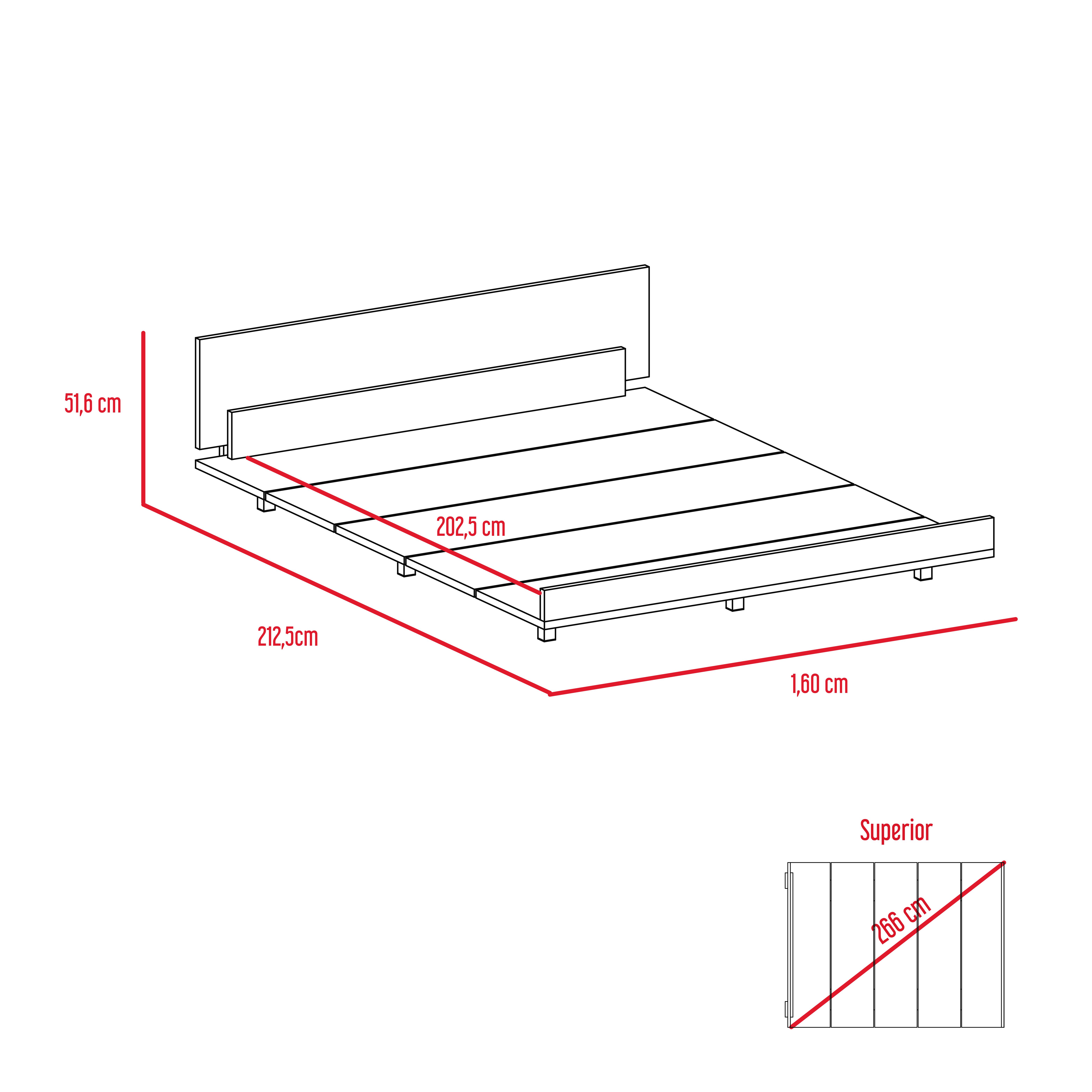 51,6 cm

202,5 cm

212,5cm

1,60 cm

Superior

266 cm