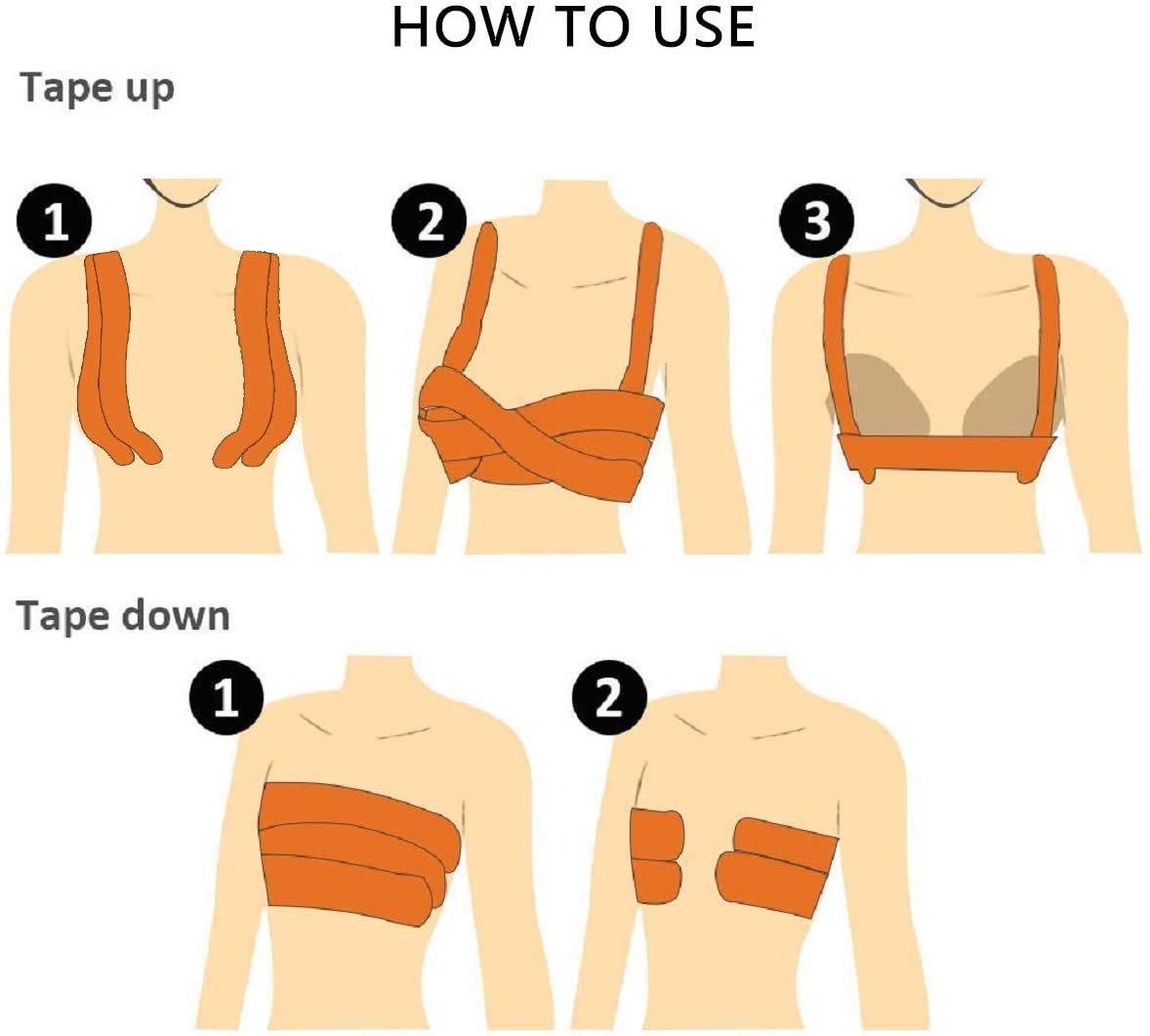 HOW TO USE

Tape up

1

2

3

Tape down

1

2