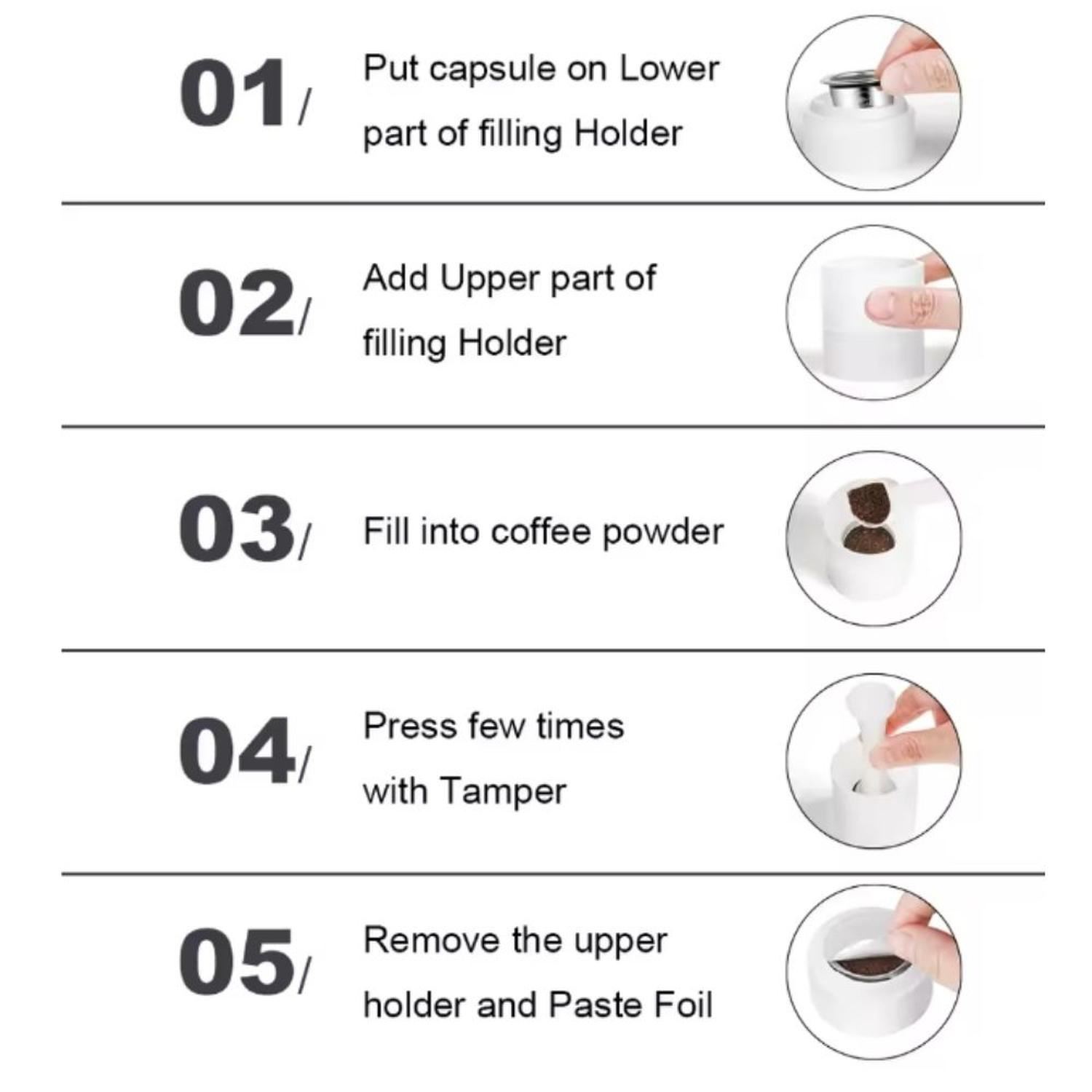 01/ Put capsule on Lower part of filling Holder

02/ Add Upper part of filling Holder

03/ Fill into coffee powder

04/ Press few times with Tamper

05/ Remove the upper holder and Paste Foil