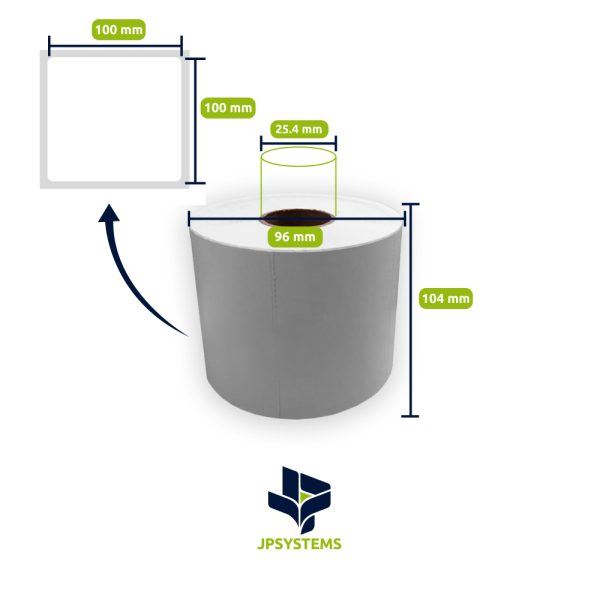 100 mm

100 mm

25.4 mm

96 mm

104 mm

JPSYSTEMS