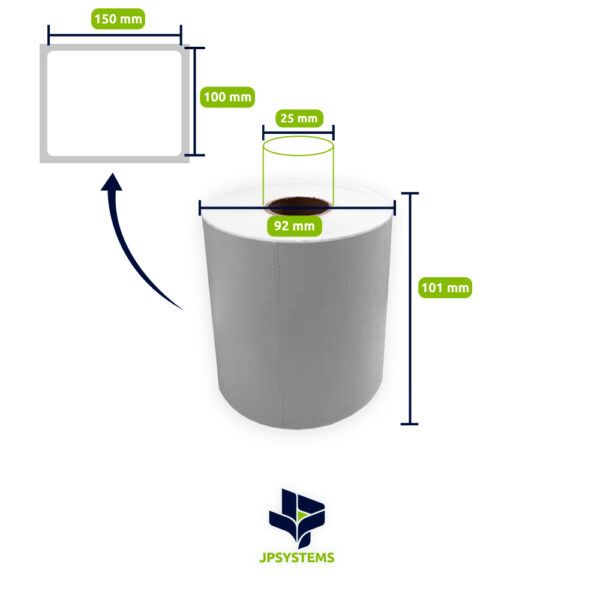 150 mm

100 mm

25 mm

92 mm

101 mm

JPSYSTEMS