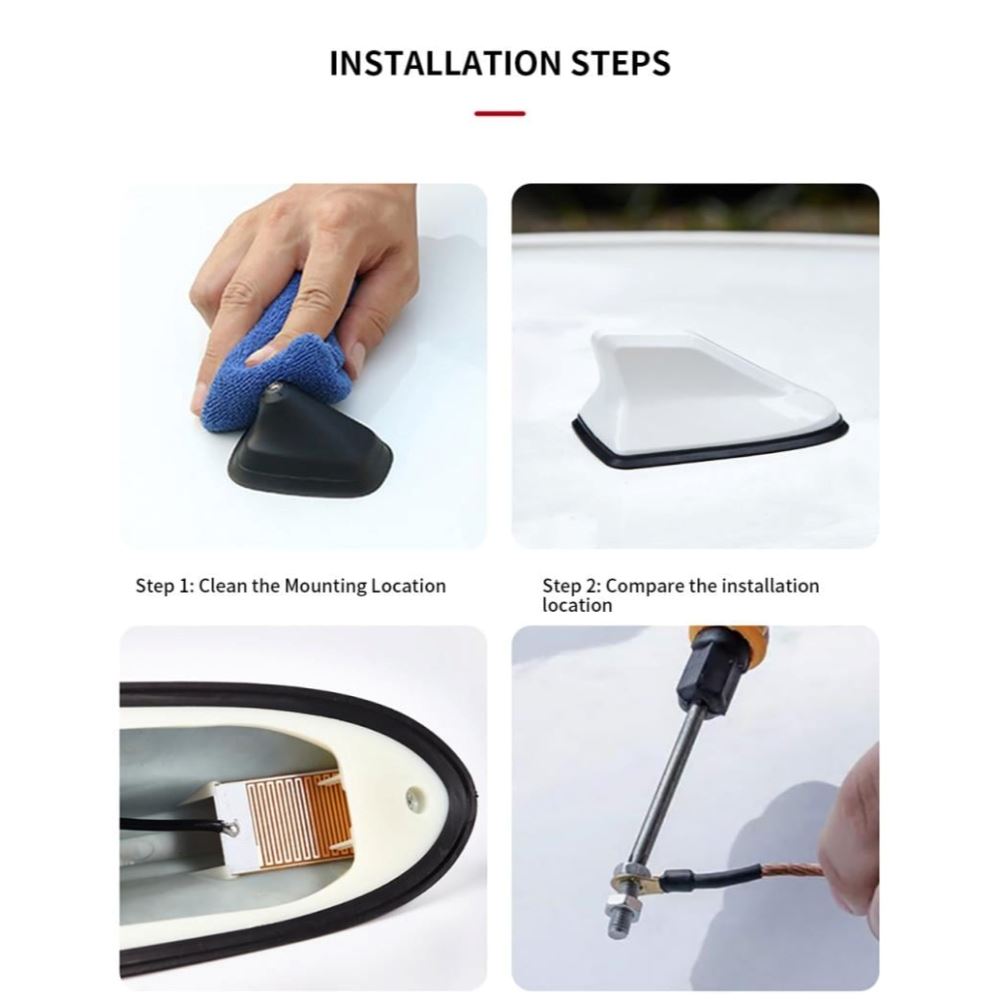 INSTALLATION STEPS

Step 1: Clean the Mounting Location

Step 2: Compare the installation location