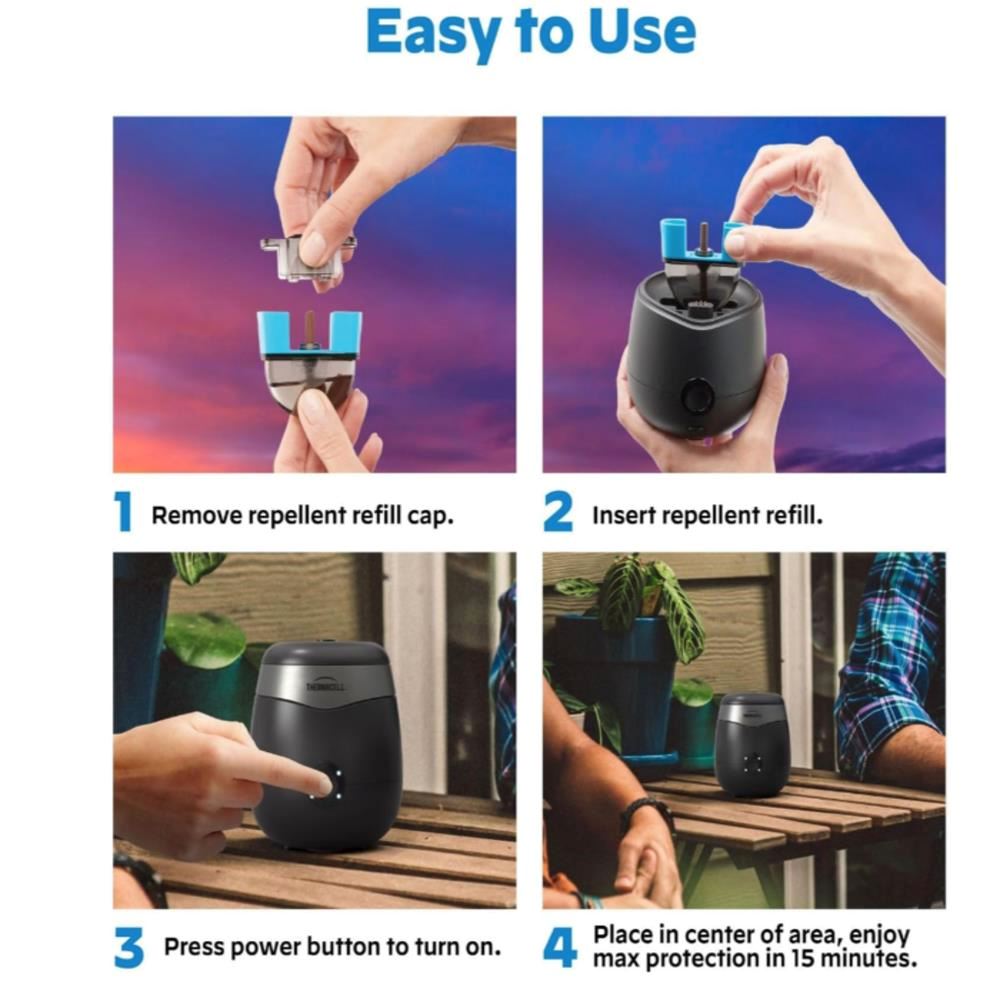 Easy to Use

1 Remove repellent refill cap.

2 Insert repellent refill.

THERMACELL

3 Press power button to turn on.

4 Place in center of area, enjoy max protection in 15 minutes.