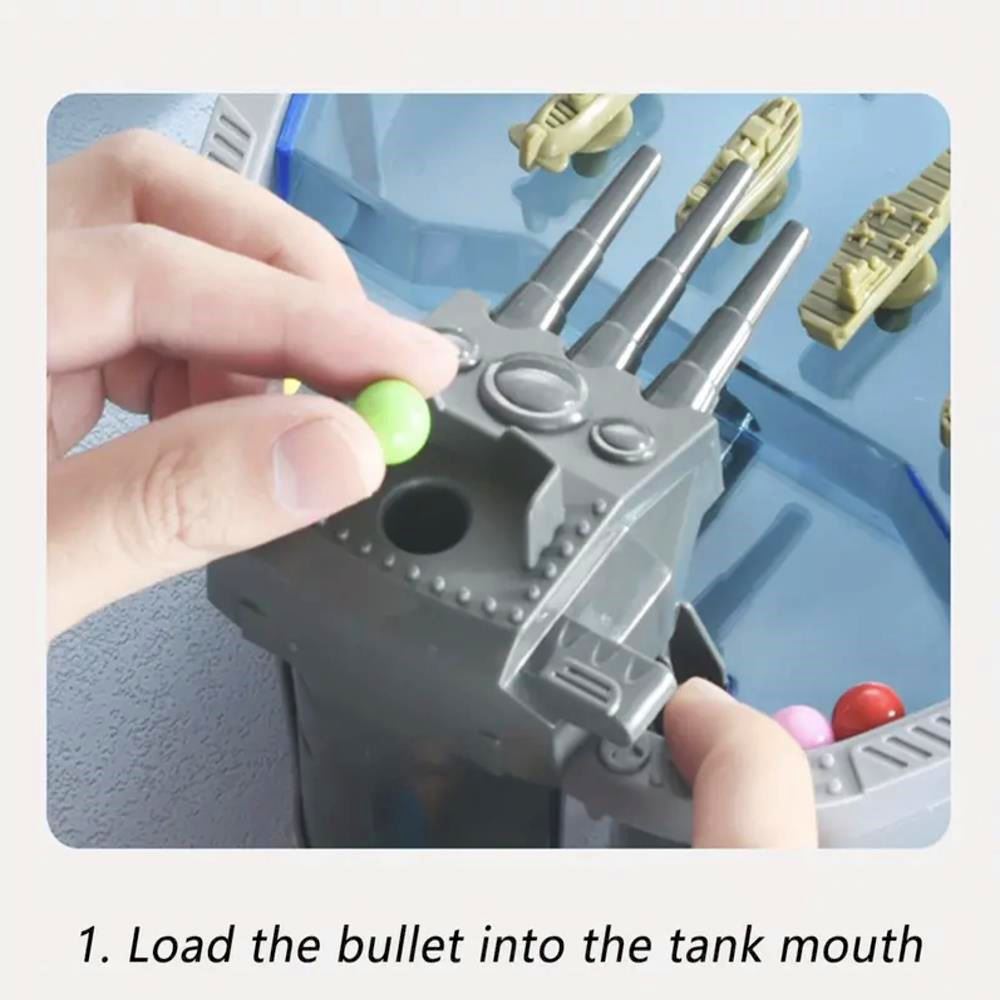 1. Load the bullet into the tank mouth