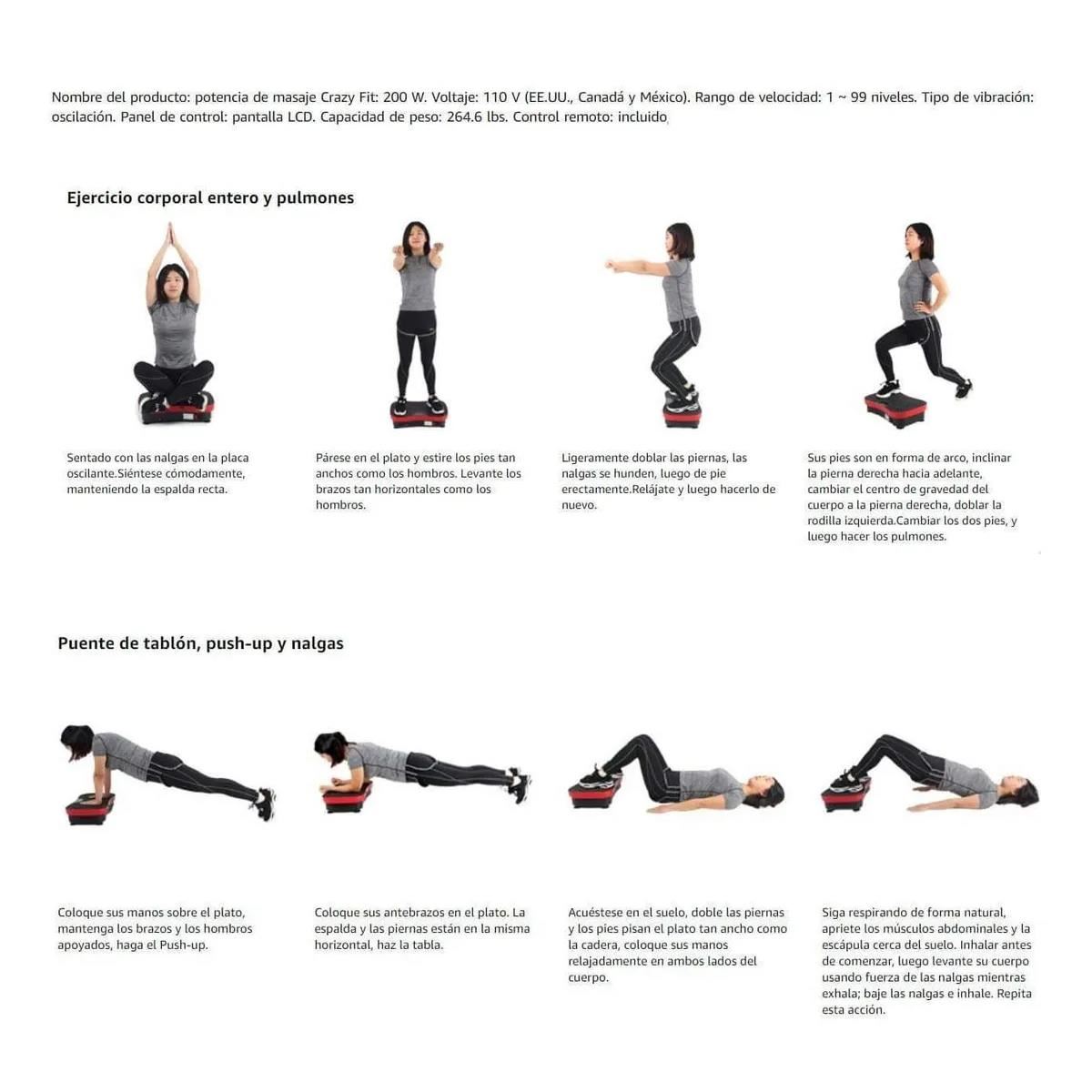 Nombre del producto: potencia de masaje Crazy Fit: 200 W. Voltaje: 110 V (EE.UU., Canadá y México). Rango de velocidad: 1 ~ 99 niveles. Tipo de vibración: oscilación. Panel de control: pantalla LCD. Capacidad de peso: 264.6 lbs. Control remoto: incluido

Ejercicio corporal entero y pulmones

Sentado con las nalgas en la placa oscilante.Siéntese cómodamente, manteniendo la espalda recta.

Párese en el plato y estire los pies tan anchos como los hombros. Levante los brazos tan horizontales como los hombros.

Ligeramente doblar las piernas, las nalgas se hunden, luego de pie erectamente.Relájate y luego hacerlo de nuevo.

Sus pies son en forma de arco, inclinar la pierna derecha hacia adelante, cambiar el centro de gravedad del cuerpo a la pierna derecha, doblar la rodilla izquierda.Cambiar los dos pies, y luego hacer los pulmones.

Puente de tablón, push-up y nalgas

Coloque sus manos sobre el plato, mantenga los brazos y los hombros apoyados, haga el Push-up.

Coloque sus antebrazos en el plato. La espalda y las piernas están en la misma horizontal, haz la tabla.

Acuéstese en el suelo, doble las piernas y los pies pisan el plato tan ancho como la cadera, coloque sus manos relajadamente en ambos lados del cuerpo.

Siga respirando de forma natural, apriete los músculos abdominales y la escápula cerca del suelo. Inhalar antes de comenzar, luego levante su cuerpo usando fuerza de las nalgas mientras exhala; baje las nalgas e inhale. Repita esta acción.