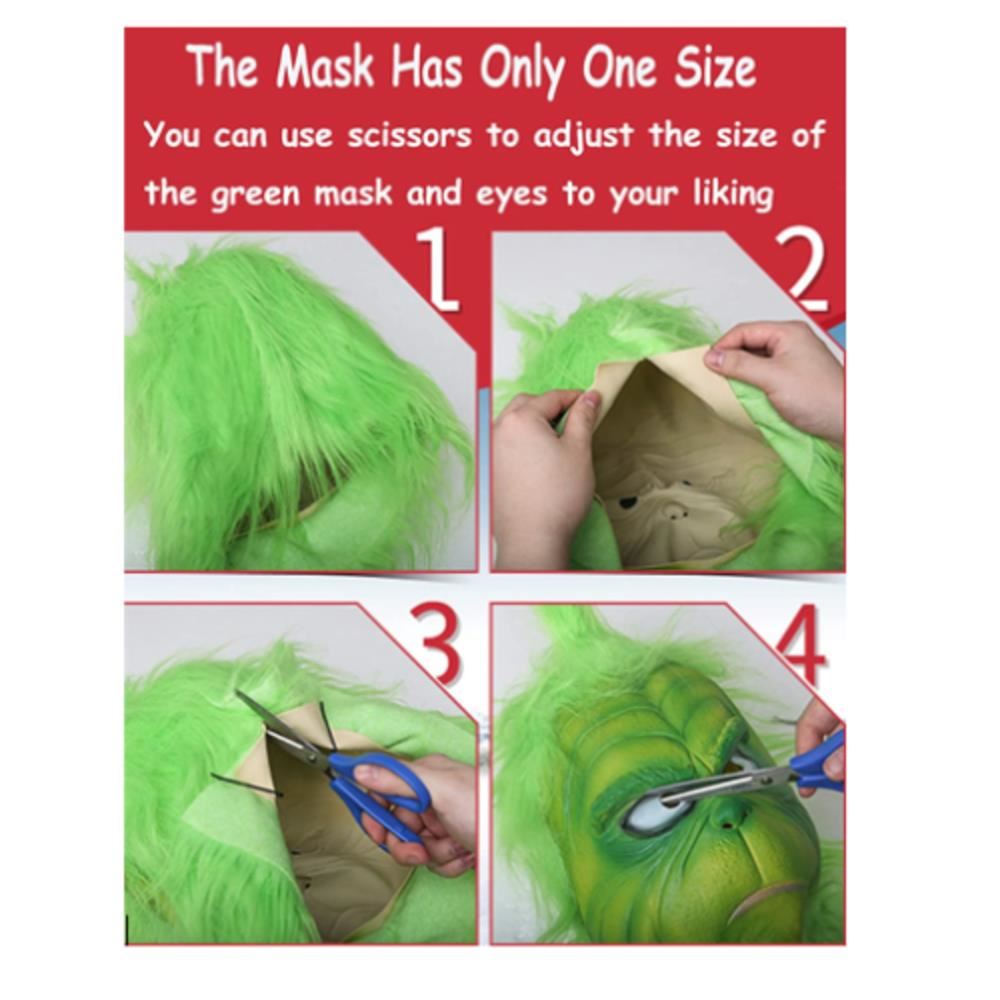 The Mask Has Only One Size

You can use scissors to adjust the size of the green mask and eyes to your liking

1

2

3

4