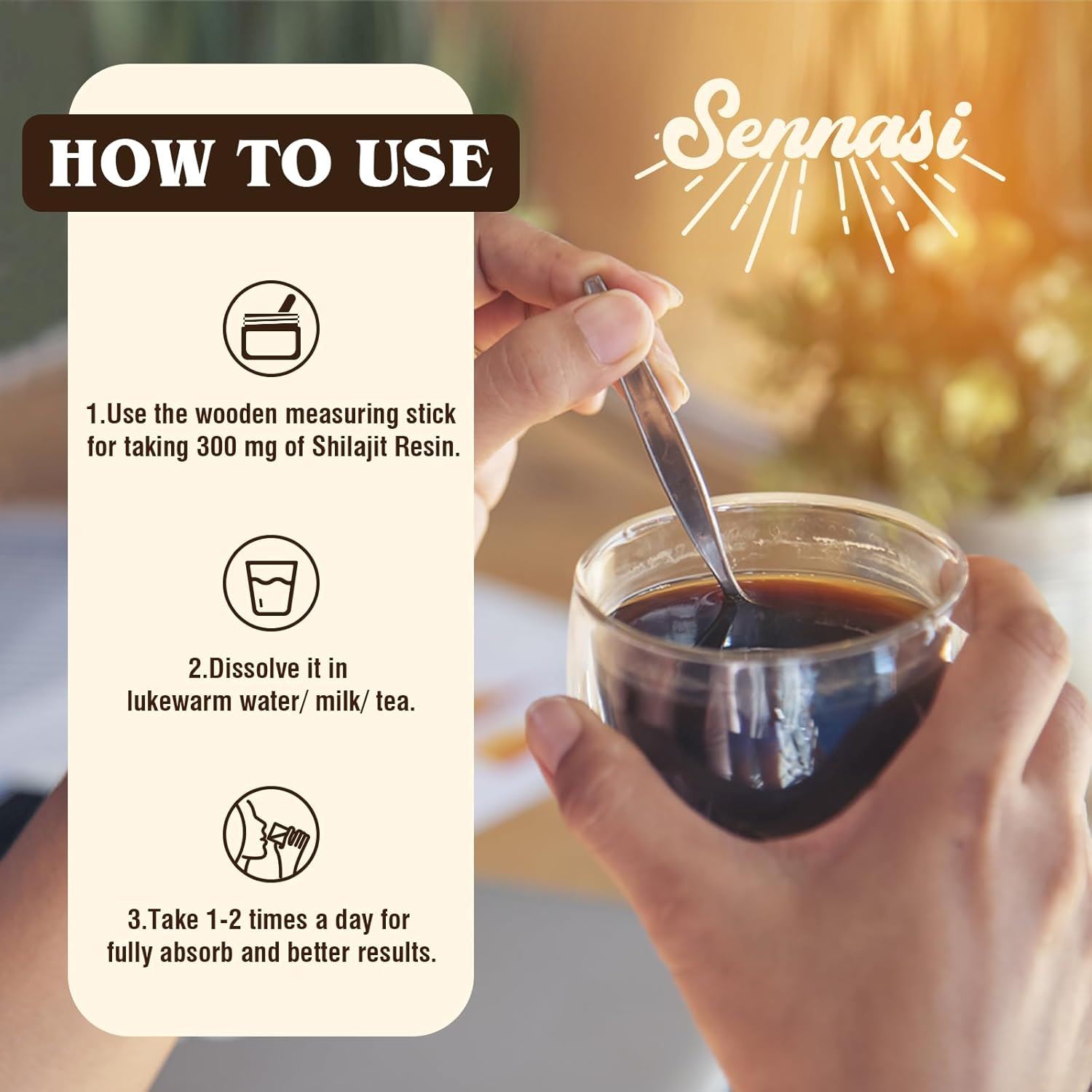 HOW TO USE

Sennasi

1.Use the wooden measuring stick for taking 300 mg of Shilajit Resin.

2.Dissolve it in lukewarm water/ milk/ tea.

3.Take 1-2 times a day for fully absorb and better results.