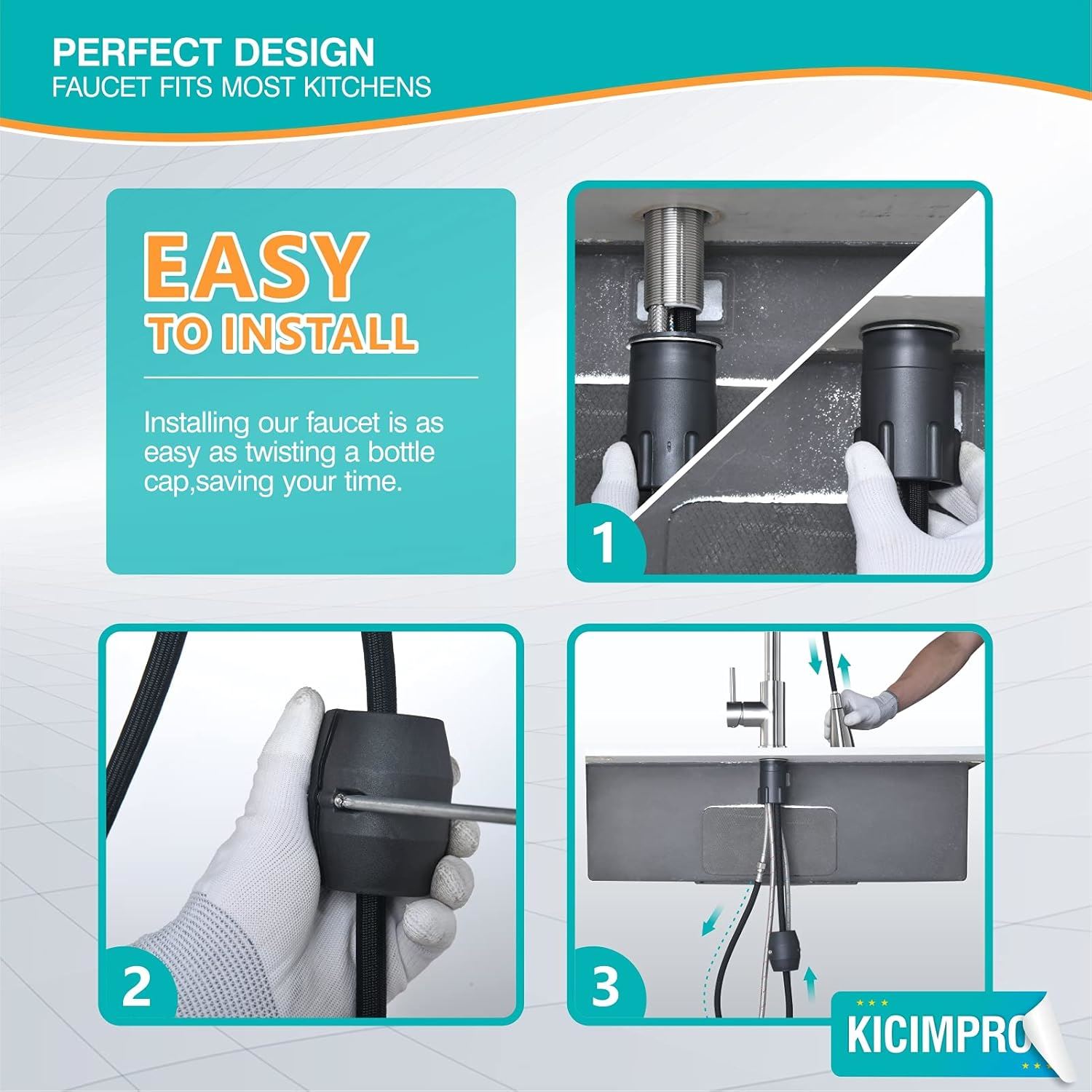 PERFECT DESIGN
FAUCET FITS MOST KITCHENS

EASY
TO INSTALL

Installing our faucet is as easy as twisting a bottle cap,saving your time.

1

2

3

KICIMPRO