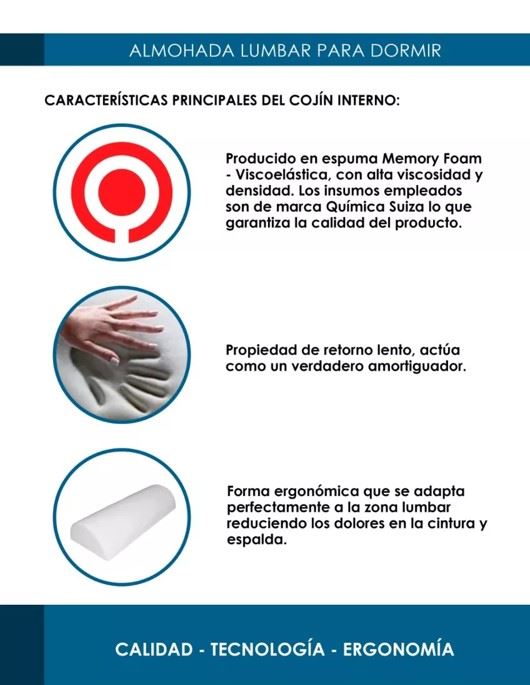 ALMOHADA LUMBAR PARA DORMIR

CARACTERÍSTICAS PRINCIPALES DEL COJÍN INTERNO:

Producido en espuma Memory Foam - Viscoelástica, con alta viscosidad y densidad. Los insumos empleados son de marca Química Suiza lo que garantiza la calidad del producto.

Propiedad de retorno lento, actúa como un verdadero amortiguador.

Forma ergonómica que se adapta perfectamente a la zona lumbar reduciendo los dolores en la cintura y espalda.

CALIDAD - TECNOLOGÍA - ERGONOMÍA