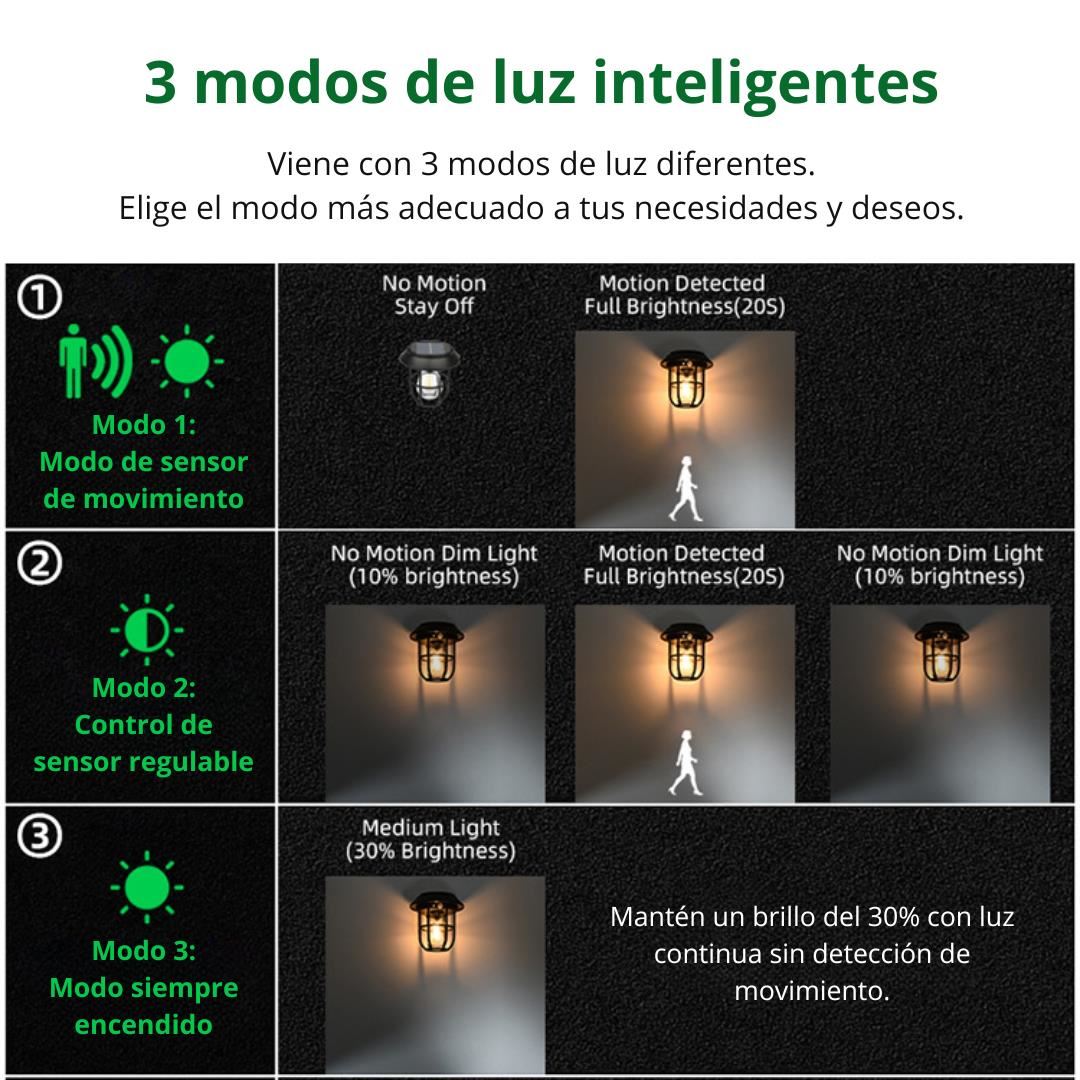 3 modos de luz inteligentes

Viene con 3 modos de luz diferentes.
Elige el modo más adecuado a tus necesidades y deseos.

①

Modo 1:
Modo de sensor de movimiento

No Motion
Stay Off

Motion Detected
Full Brightness(20S)

②

Modo 2:
Control de sensor regulable

No Motion Dim Light
(10% brightness)

Motion Detected
Full Brightness(20S)

No Motion Dim Light
(10% brightness)

③

Modo 3:
Modo siempre encendido

Medium Light
(30% Brightness)

Mantén un brillo del 30% con luz continua sin detección de movimiento.