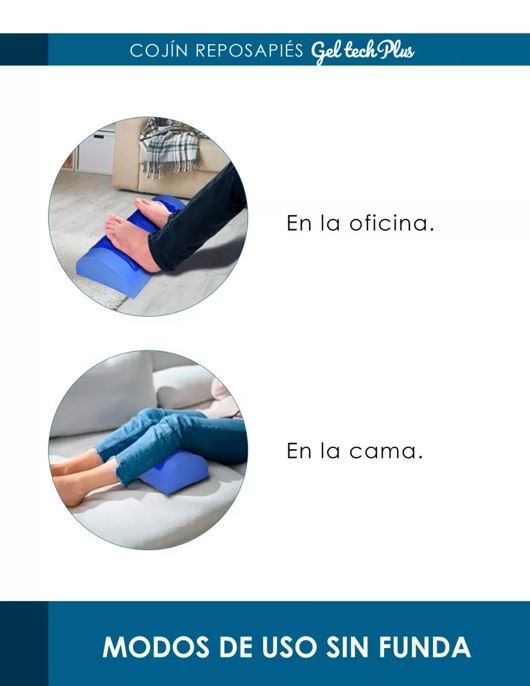 COJÍN REPOSAPIÉS Gel tech Plus

En la oficina.

En la cama.

MODOS DE USO SIN FUNDA