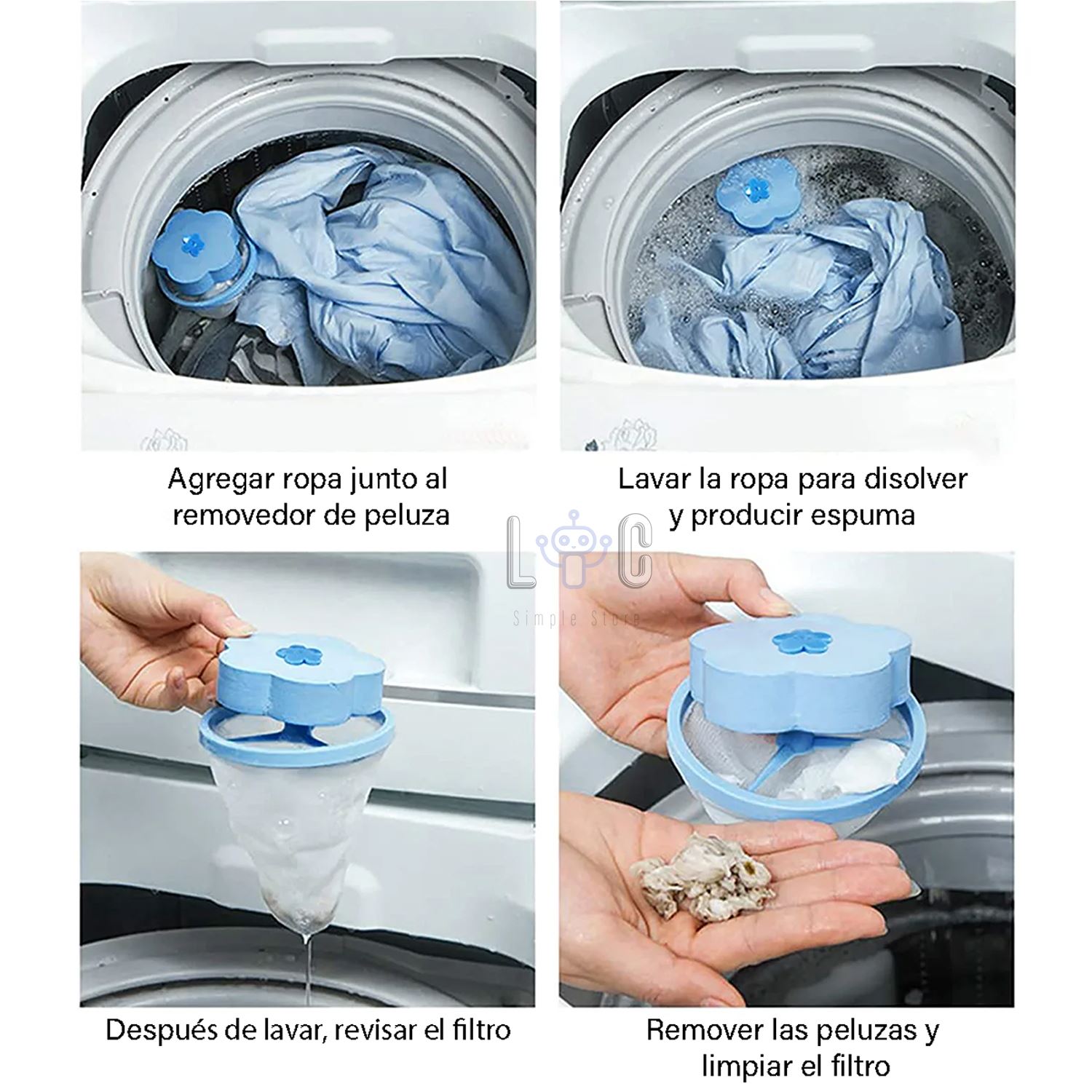 Agregar ropa junto al removedor de peluza

Lavar la ropa para disolver y producir espuma

LIC
Simple Store

Después de lavar, revisar el filtro

Remover las peluzas y limpiar el filtro