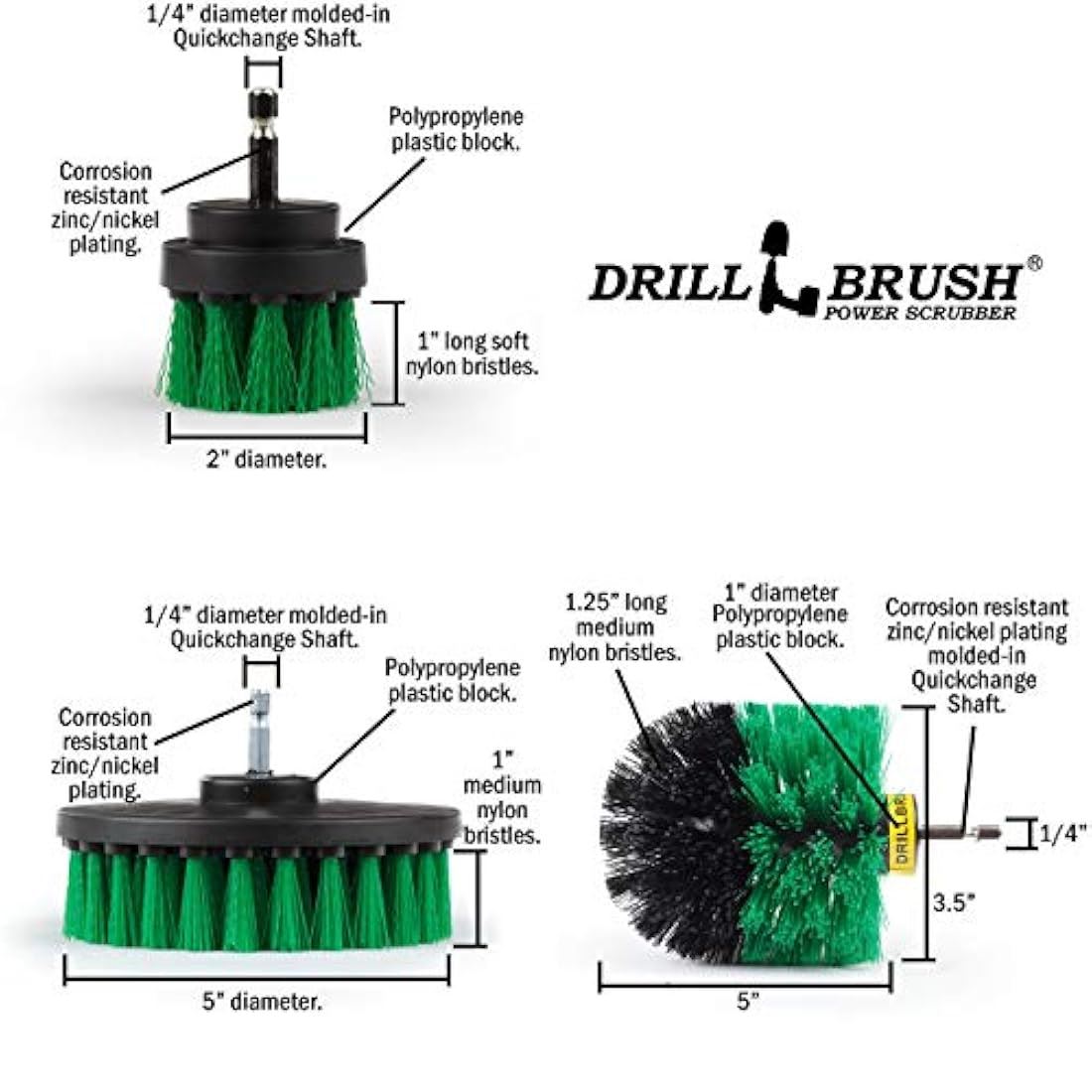 1/4" diameter molded-in Quickchange Shaft.

Polypropylene plastic block.

Corrosion resistant zinc/nickel plating.

1" long soft nylon bristles.

2" diameter.

DRILL BRUSH®
POWER SCRUBBER

1/4" diameter molded-in Quickchange Shaft.

Polypropylene plastic block.

Corrosion resistant zinc/nickel plating.

1" medium nylon bristles.

5" diameter.

1.25" long medium nylon bristles.

1" diameter Polypropylene plastic block.

Corrosion resistant zinc/nickel plating molded-in Quickchange Shaft.

DRILLBR

1/4"

3.5"

5"