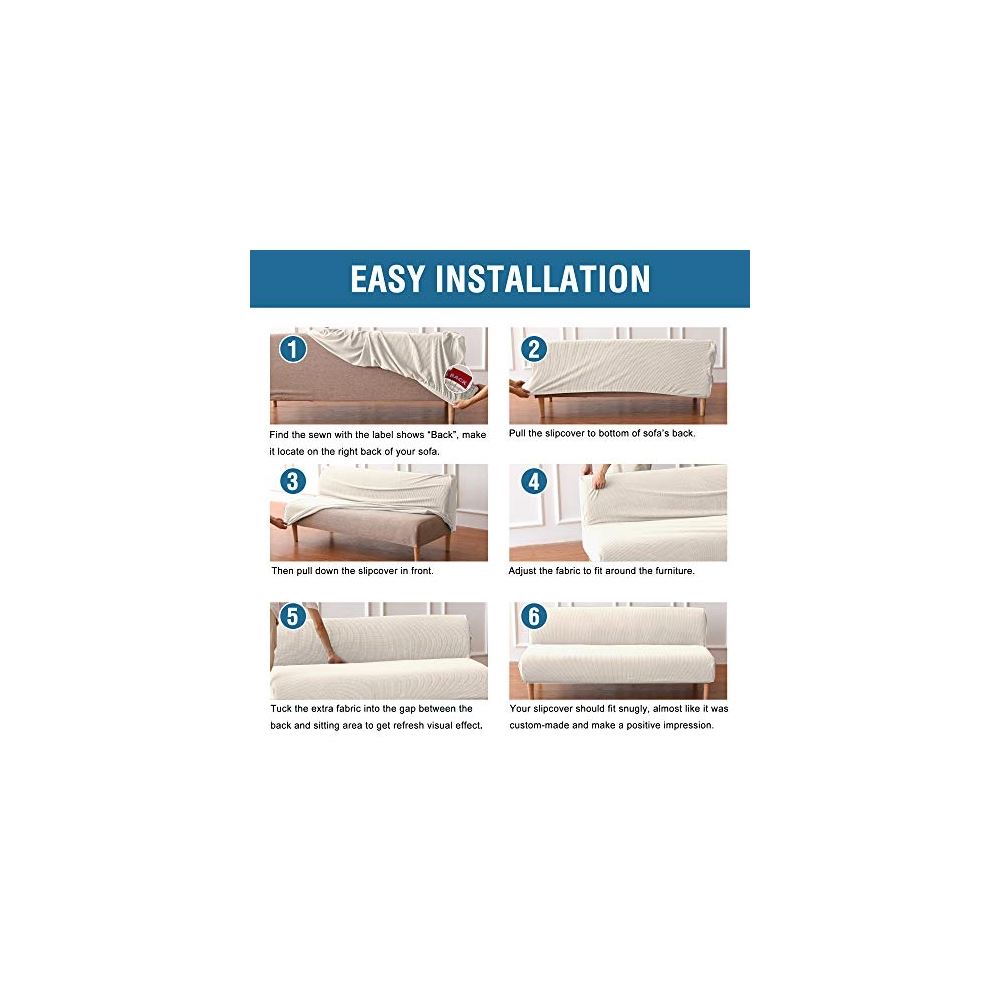 EASY INSTALLATION

1
BACK
Find the sewn with the label shows "Back", make it locate on the right back of your sofa.

2
Pull the slipcover to bottom of sofa's back.

3
Then pull down the slipcover in front.

4
Adjust the fabric to fit around the furniture.

5
Tuck the extra fabric into the gap between the back and sitting area to get refresh visual effect.

6
Your slipcover should fit snugly, almost like it was custom-made and make a positive impression.