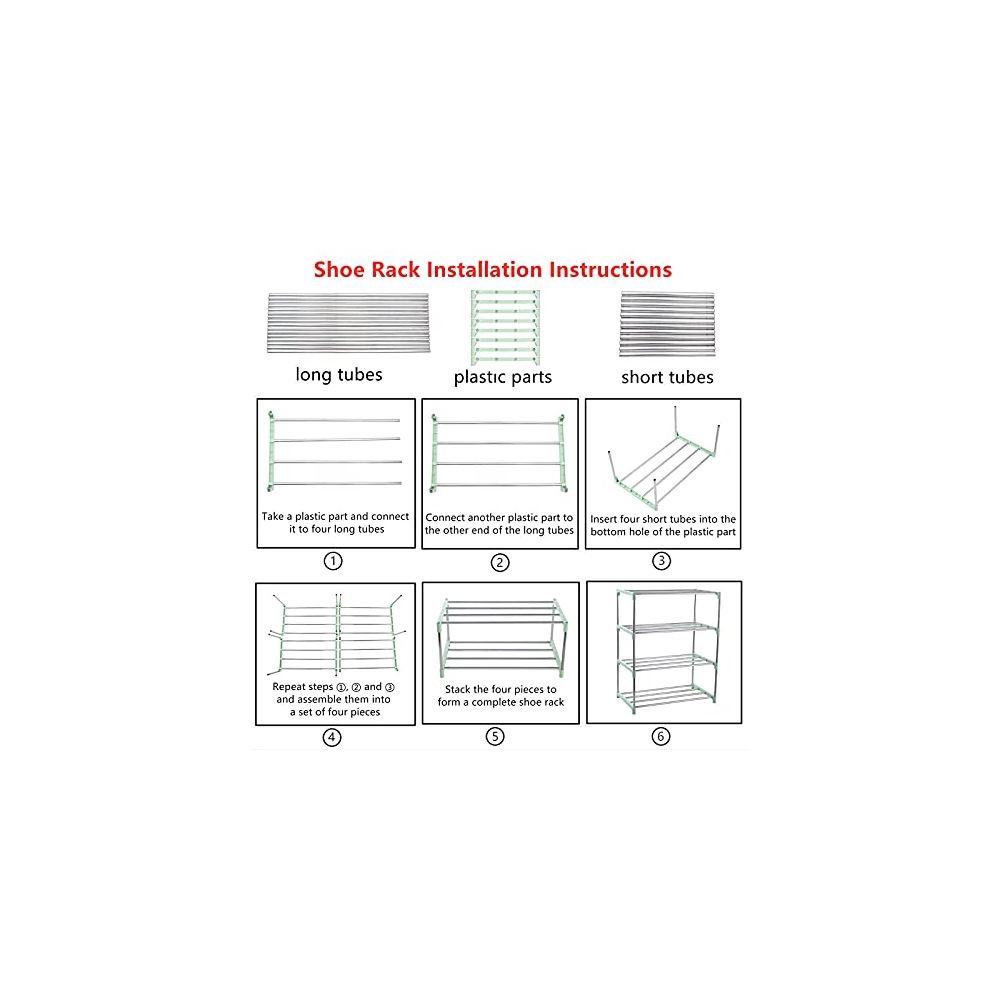 Shoe Rack Installation Instructions

long tubes

plastic parts

short tubes

Take a plastic part and connect it to four long tubes

①

Connect another plastic part to the other end of the long tubes

②

Insert four short tubes into the bottom hole of the plastic part

③

Repeat steps ①, ② and ③ and assemble them into a set of four pieces

④

Stack the four pieces to form a complete shoe rack

⑤

⑥