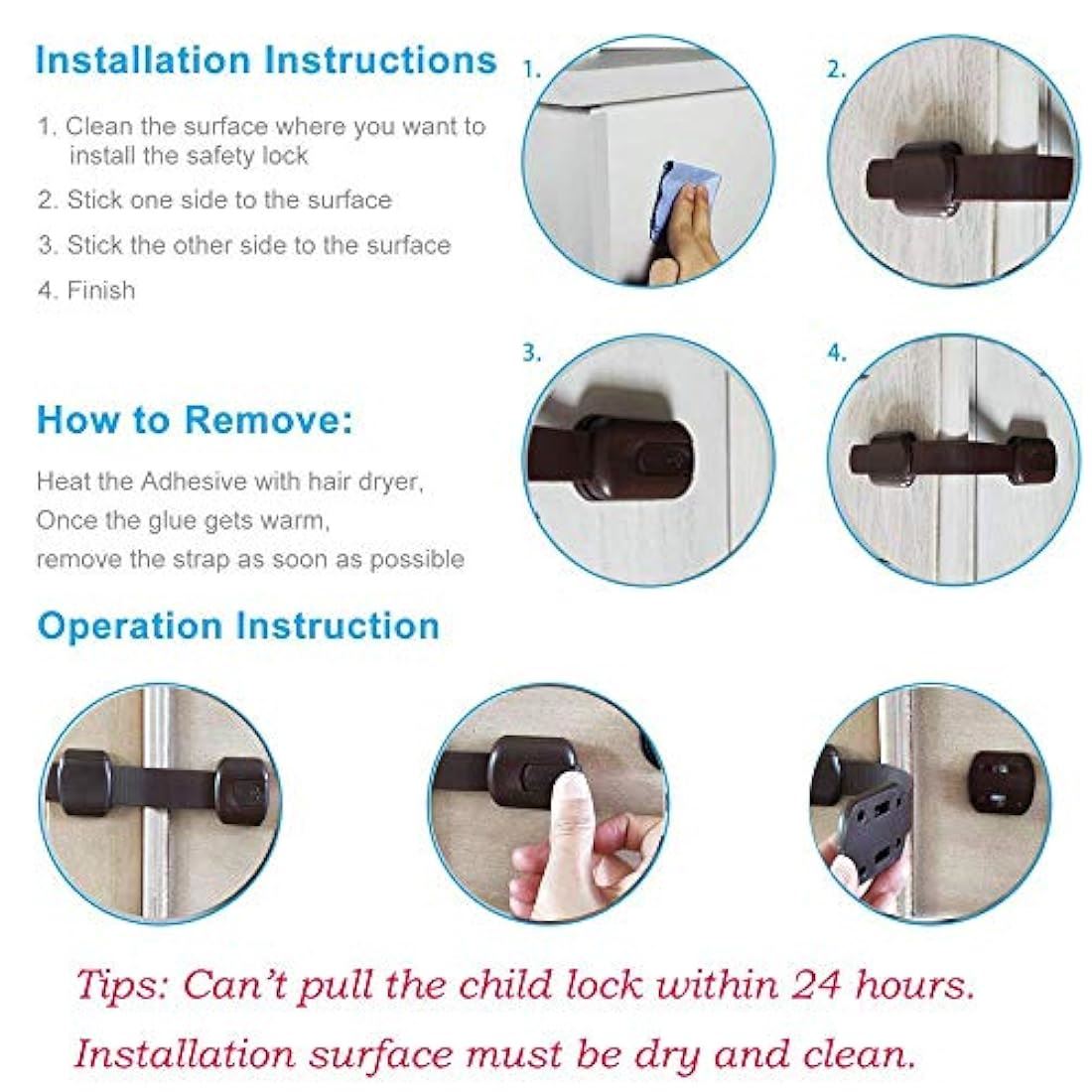 Installation Instructions

1. Clean the surface where you want to install the safety lock
2. Stick one side to the surface
3. Stick the other side to the surface
4. Finish

1.

2.

3.

4.

How to Remove:

Heat the Adhesive with hair dryer,
Once the glue gets warm,
remove the strap as soon as possible

Operation Instruction

Tips: Can't pull the child lock within 24 hours.
Installation surface must be dry and clean.