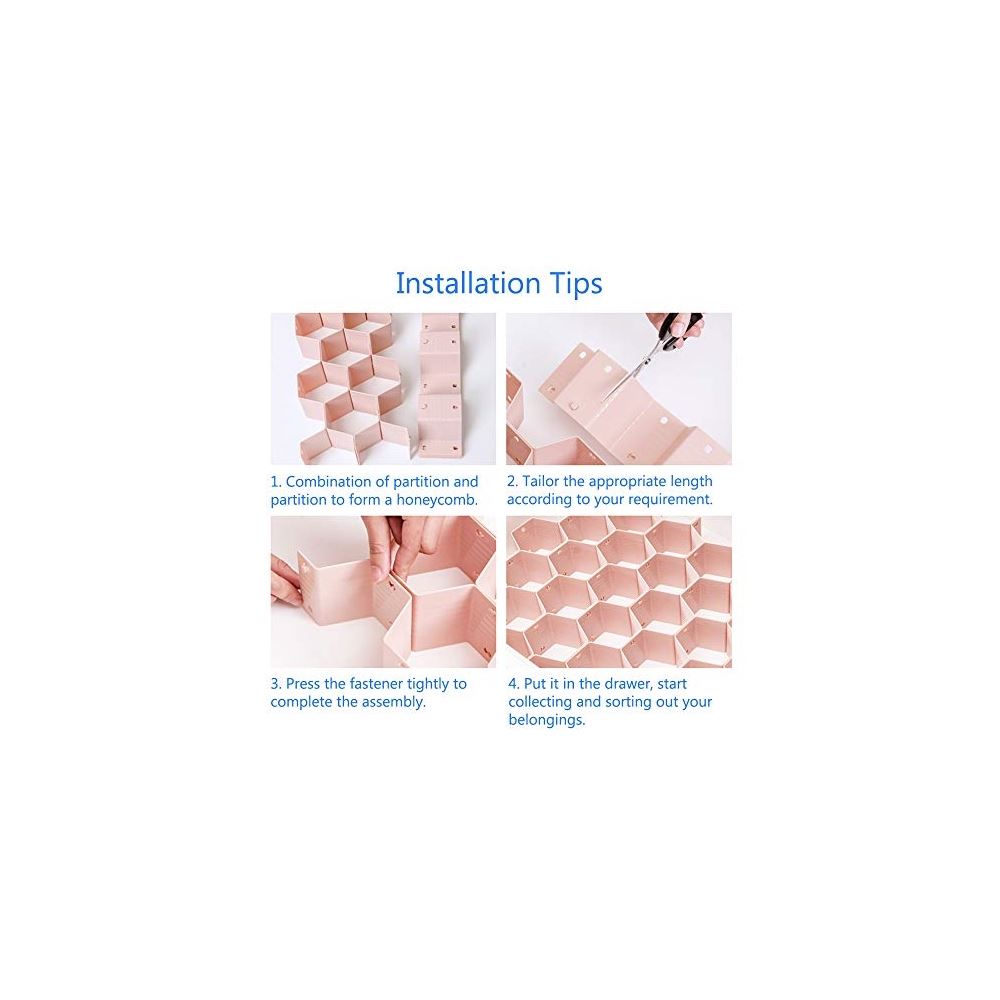 Installation Tips

1. Combination of partition and partition to form a honeycomb.

2. Tailor the appropriate length according to your requirement.

3. Press the fastener tightly to complete the assembly.

4. Put it in the drawer, start collecting and sorting out your belongings.