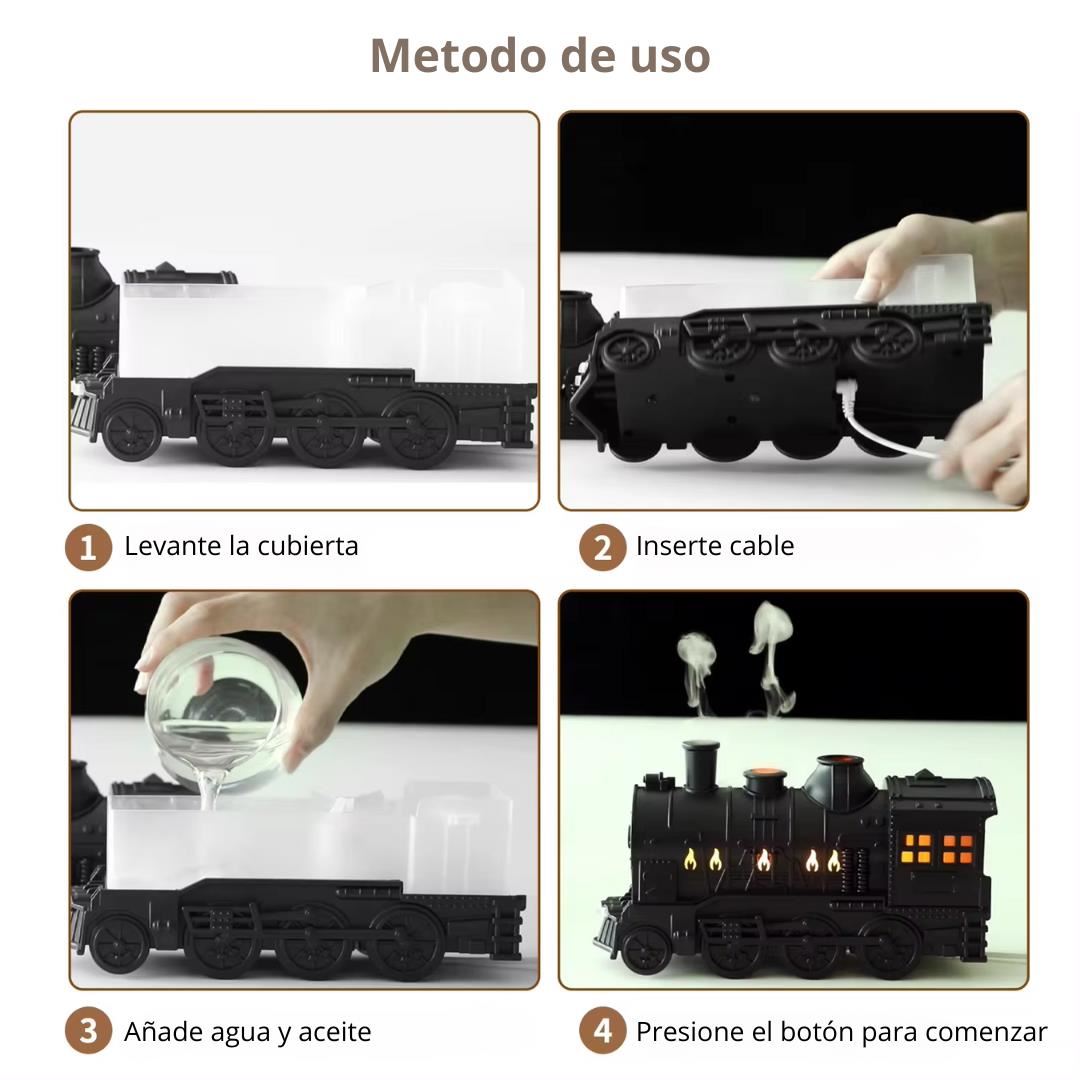 Metodo de uso

1 Levante la cubierta

2 Inserte cable

3 Añade agua y aceite

4 Presione el botón para comenzar