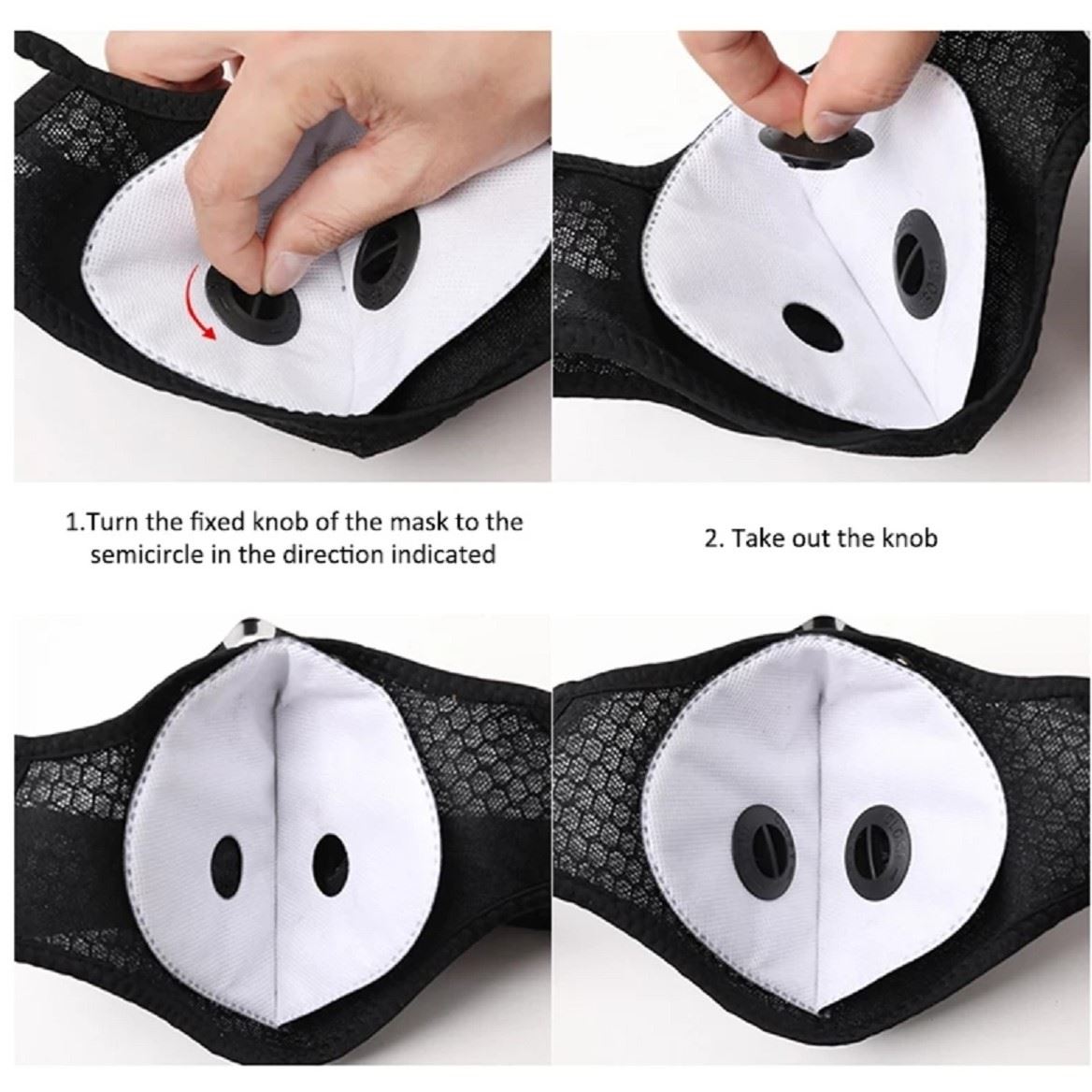 1.Turn the fixed knob of the mask to the semicircle in the direction indicated

2. Take out the knob