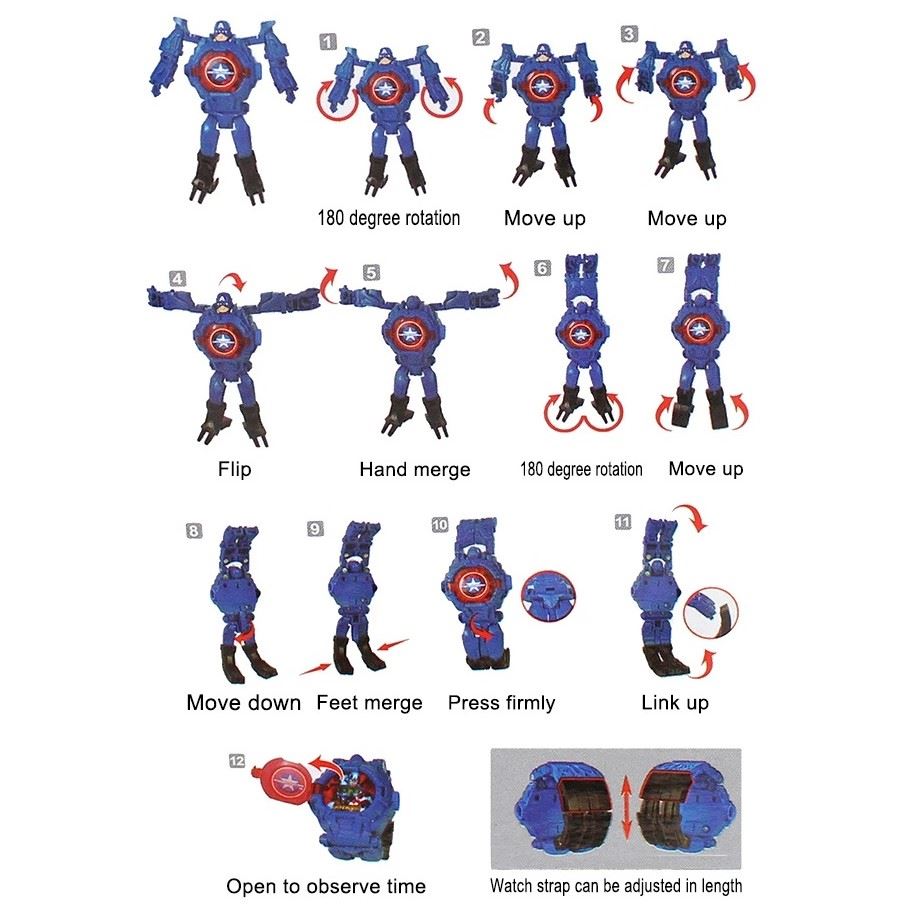 1
180 degree rotation

2
Move up

3
Move up

4
Flip

5
Hand merge

6
180 degree rotation

7
Move up

8
Move down

9
Feet merge

10
Press firmly

11
Link up

12
Open to observe time

Watch strap can be adjusted in length