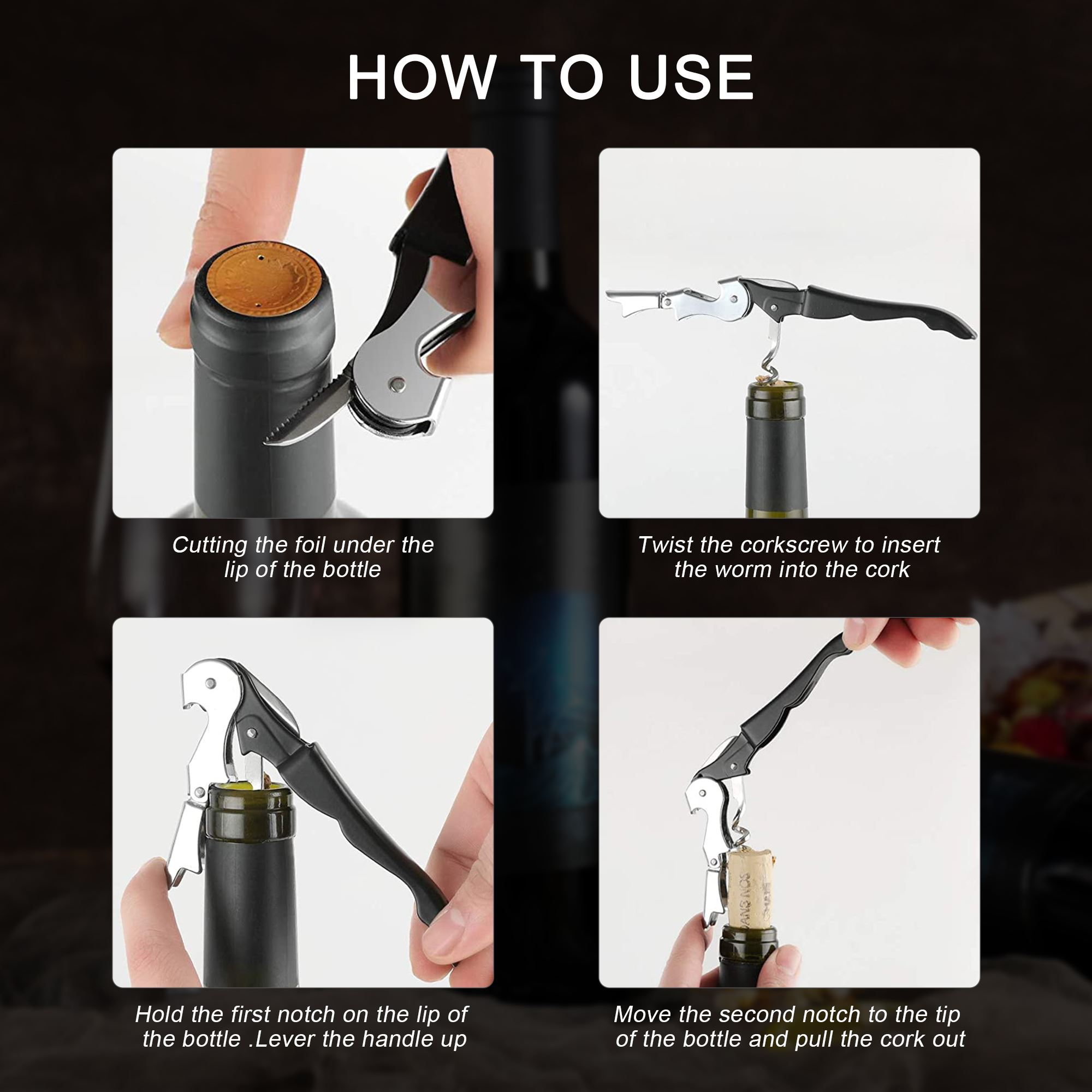 HOW TO USE

Cutting the foil under the lip of the bottle

Twist the corkscrew to insert the worm into the cork

Hold the first notch on the lip of the bottle .Lever the handle up

Move the second notch to the tip of the bottle and pull the cork out