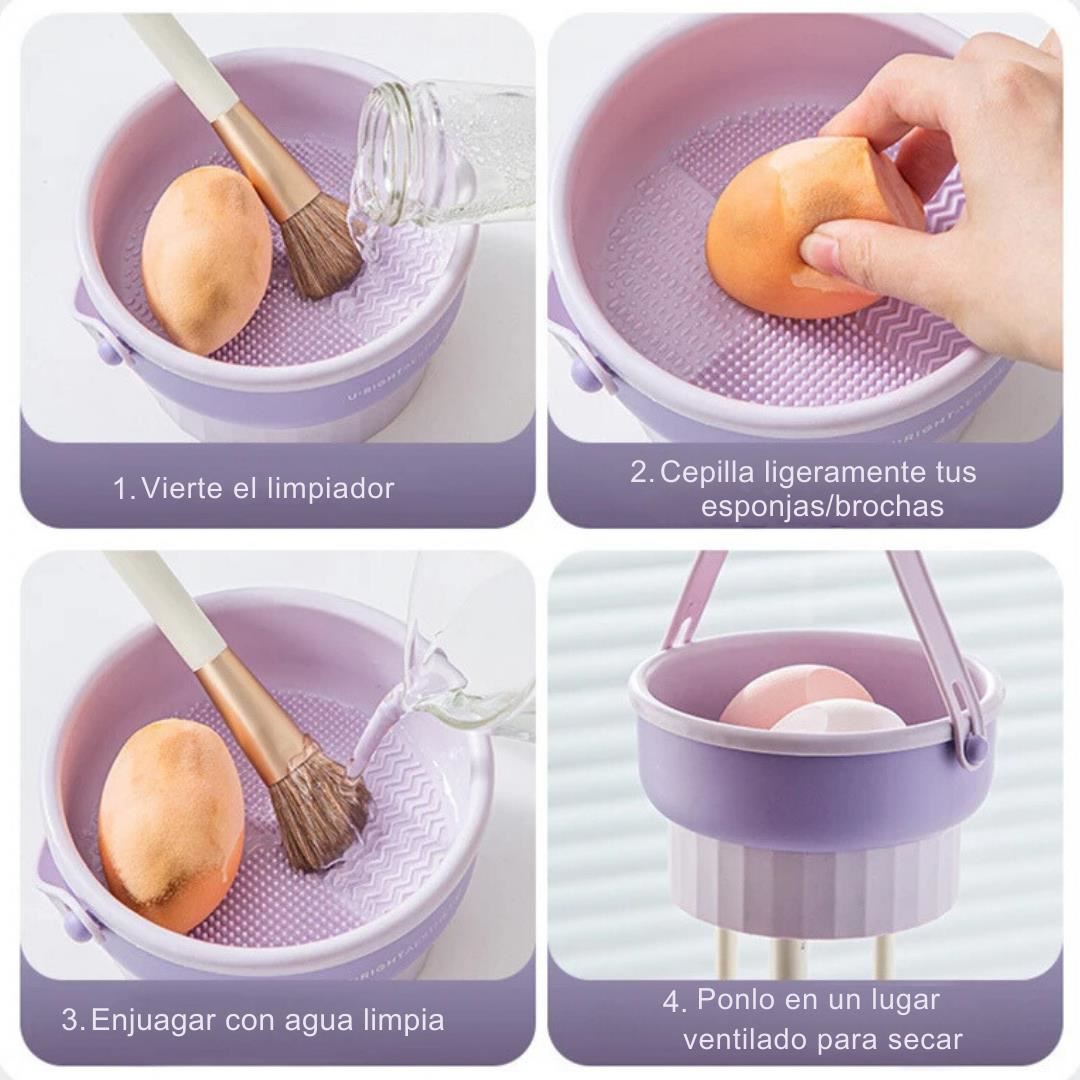 1. Vierte el limpiador

2. Cepilla ligeramente tus esponjas/brochas

3. Enjuagar con agua limpia

4. Ponlo en un lugar ventilado para secar